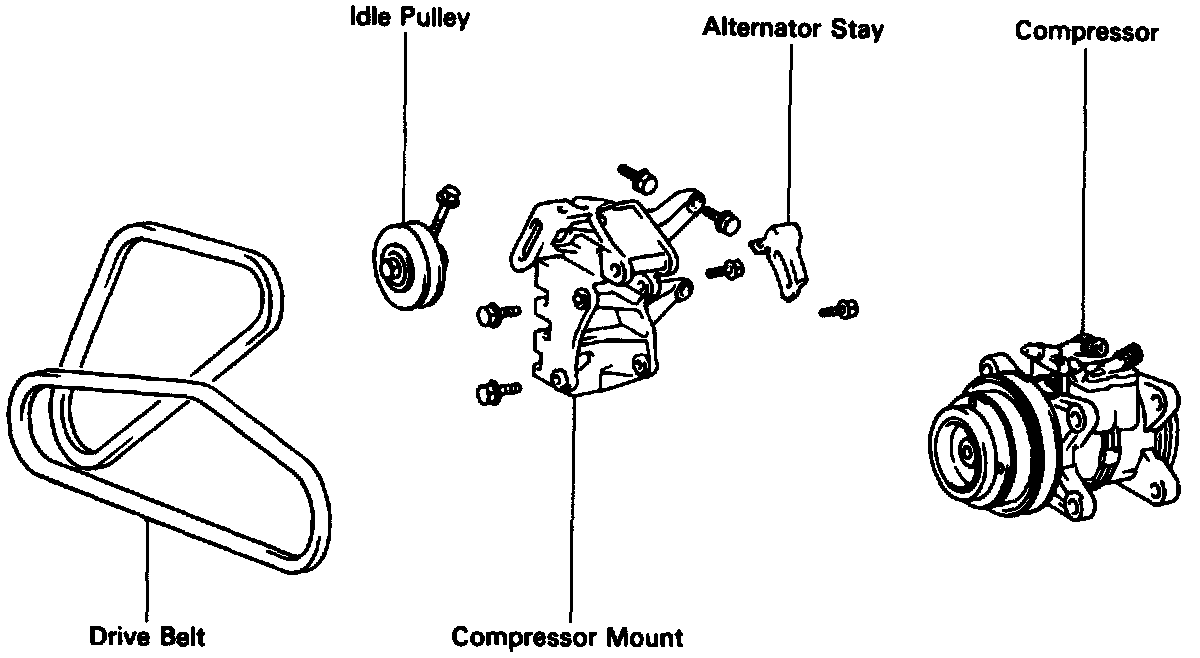 Idle Pulley

Alternator Stay

Compressor

Drive Belt

Compressor Mount