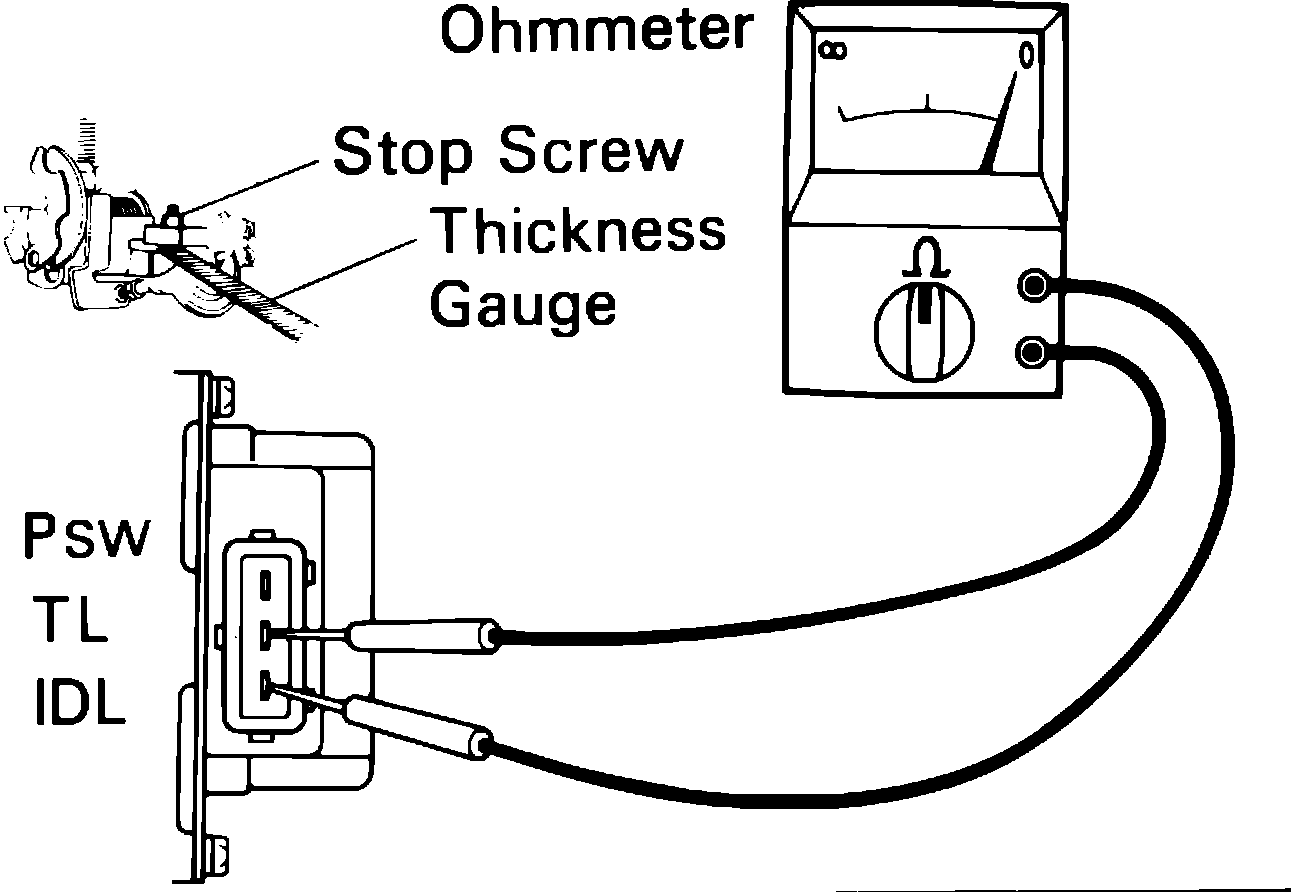 Ohmmeter

$\infty$

0

$\Omega$

Stop Screw

Thickness Gauge

Psw

TL

IDL