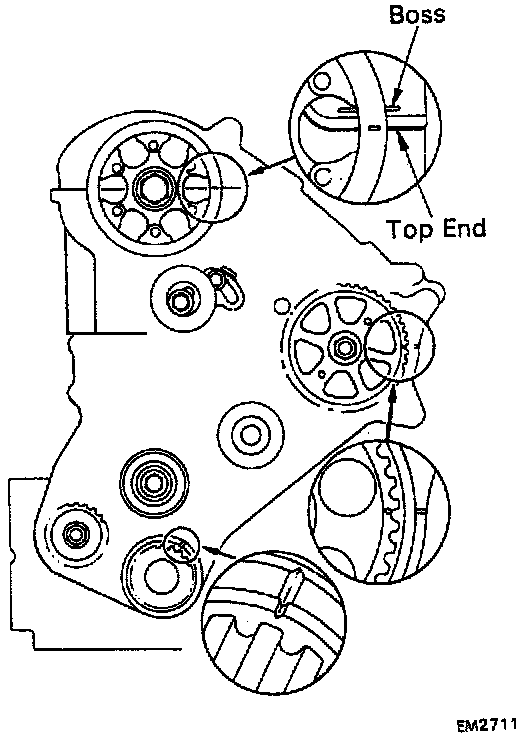 Boss

Top End

EM2711