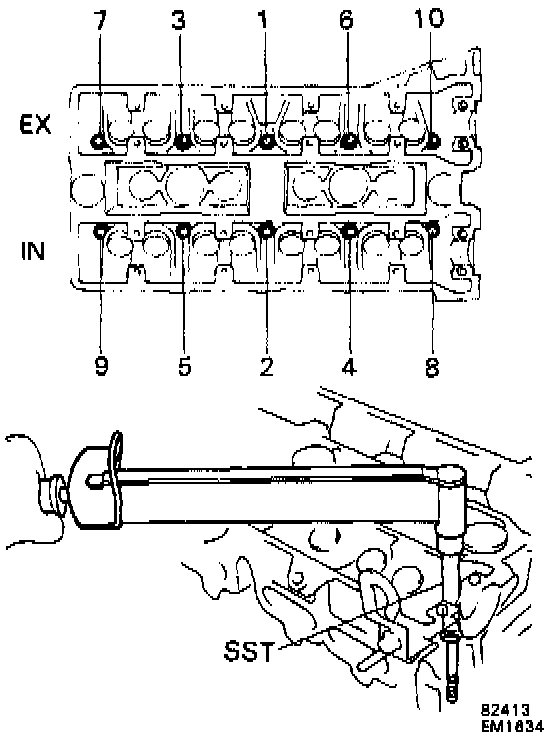 7 3 1 6 10

EX

IN

9 5 2 4 8

SST

82413
EM1834