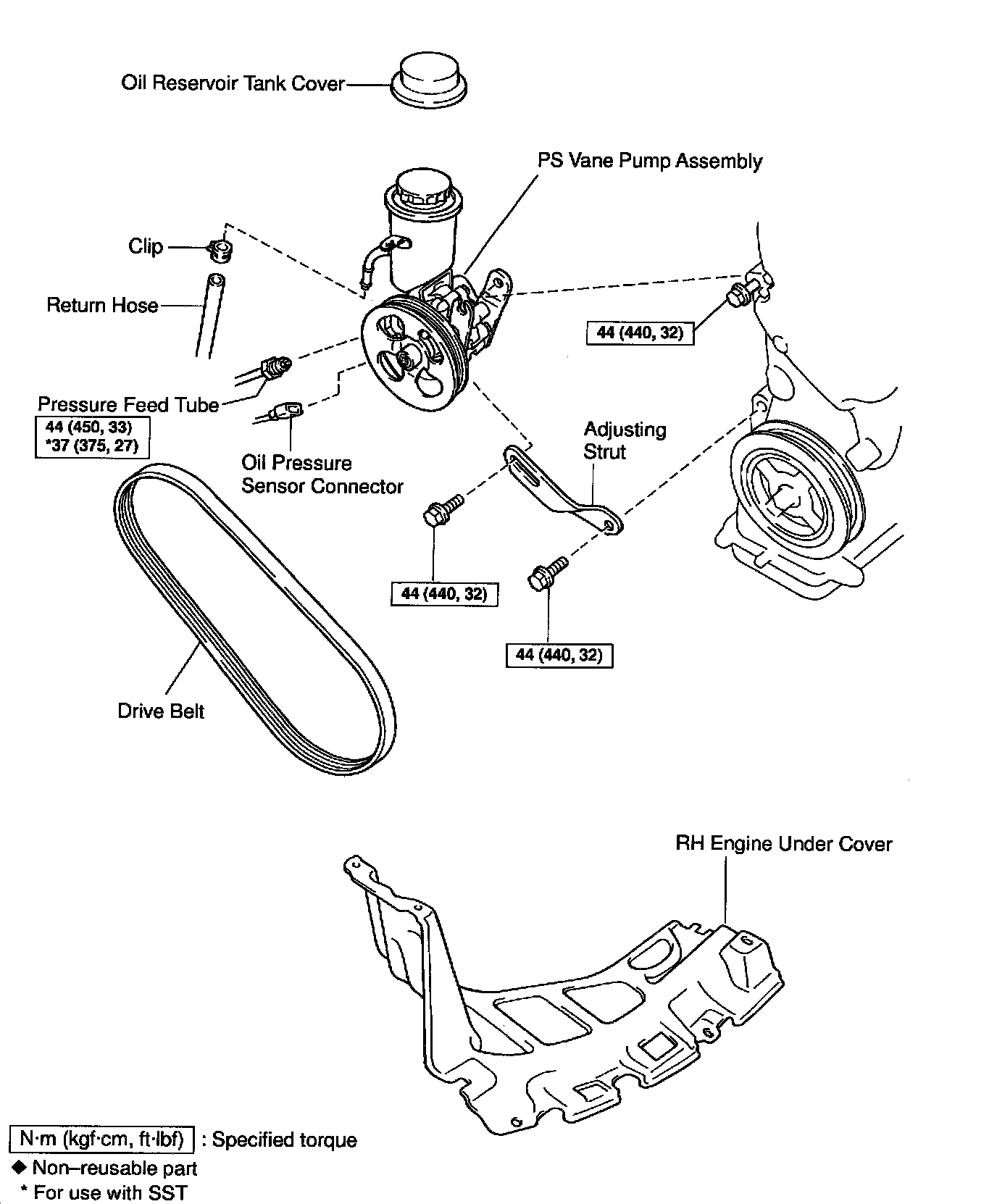 Oil Reservoir Tank Cover

PS Vane Pump Assembly

Clip

Return Hose

44 (440, 32)

Pressure Feed Tube

44 (450, 33)
*37 (375, 27)

Oil Pressure Sensor Connector

Adjusting Strut

44 (440, 32)

44 (440, 32)

Drive Belt

RH Engine Under Cover

N·m (kgf·cm, ft·lbf) : Specified torque
◆ Non–reusable part
* For use with SST