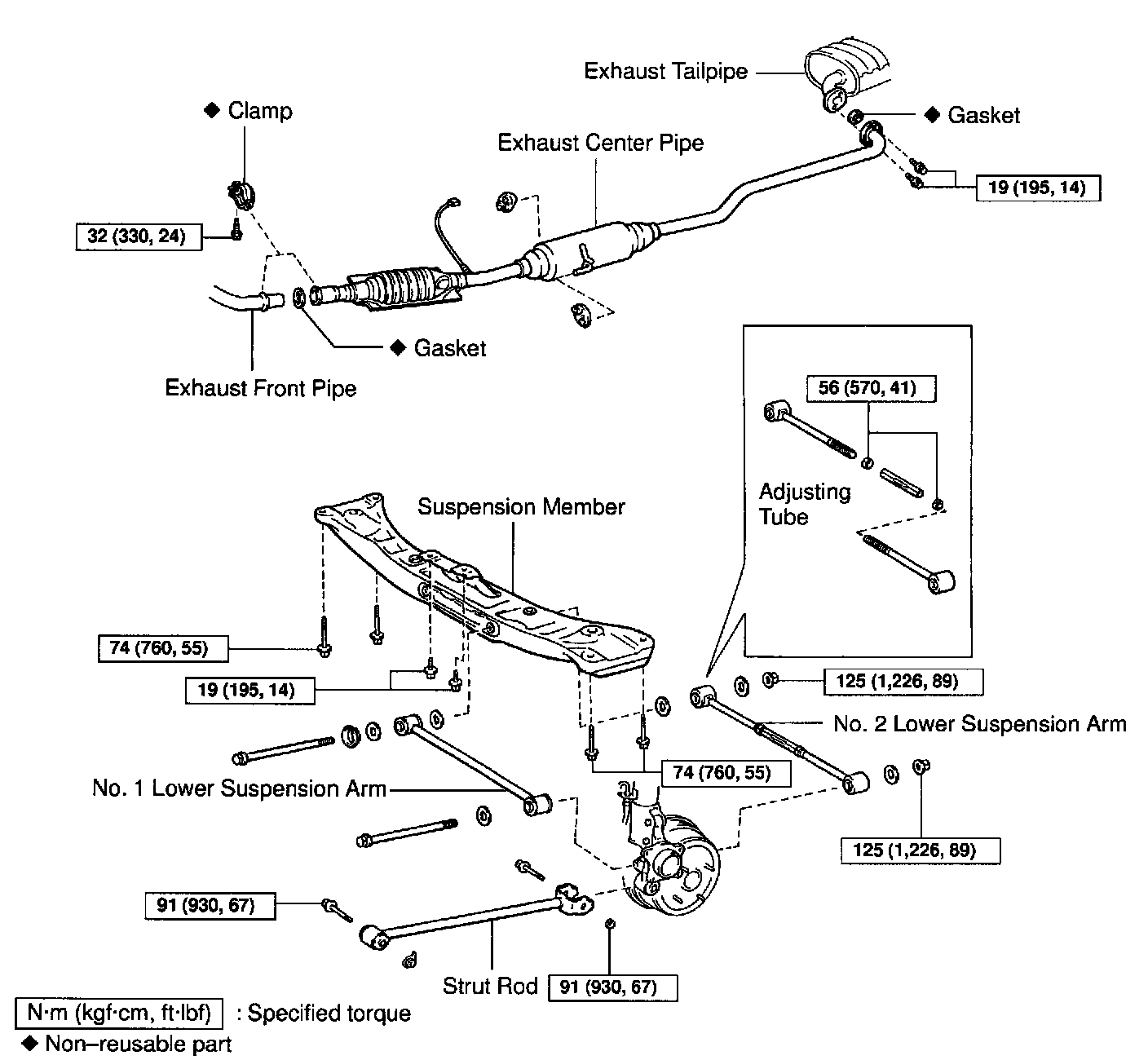 Exhaust Tailpipe

◆ Clamp

◆ Gasket

Exhaust Center Pipe

19 (195, 14)

32 (330, 24)

◆ Gasket

Exhaust Front Pipe

56 (570, 41)

Adjusting Tube

Suspension Member

74 (760, 55)

19 (195, 14)

125 (1,226, 89)

No. 2 Lower Suspension Arm

74 (760, 55)

No. 1 Lower Suspension Arm

125 (1,226, 89)

91 (930, 67)

Strut Rod

91 (930, 67)

N·m (kgf·cm, ft·lbf) : Specified torque

◆ Non–reusable part