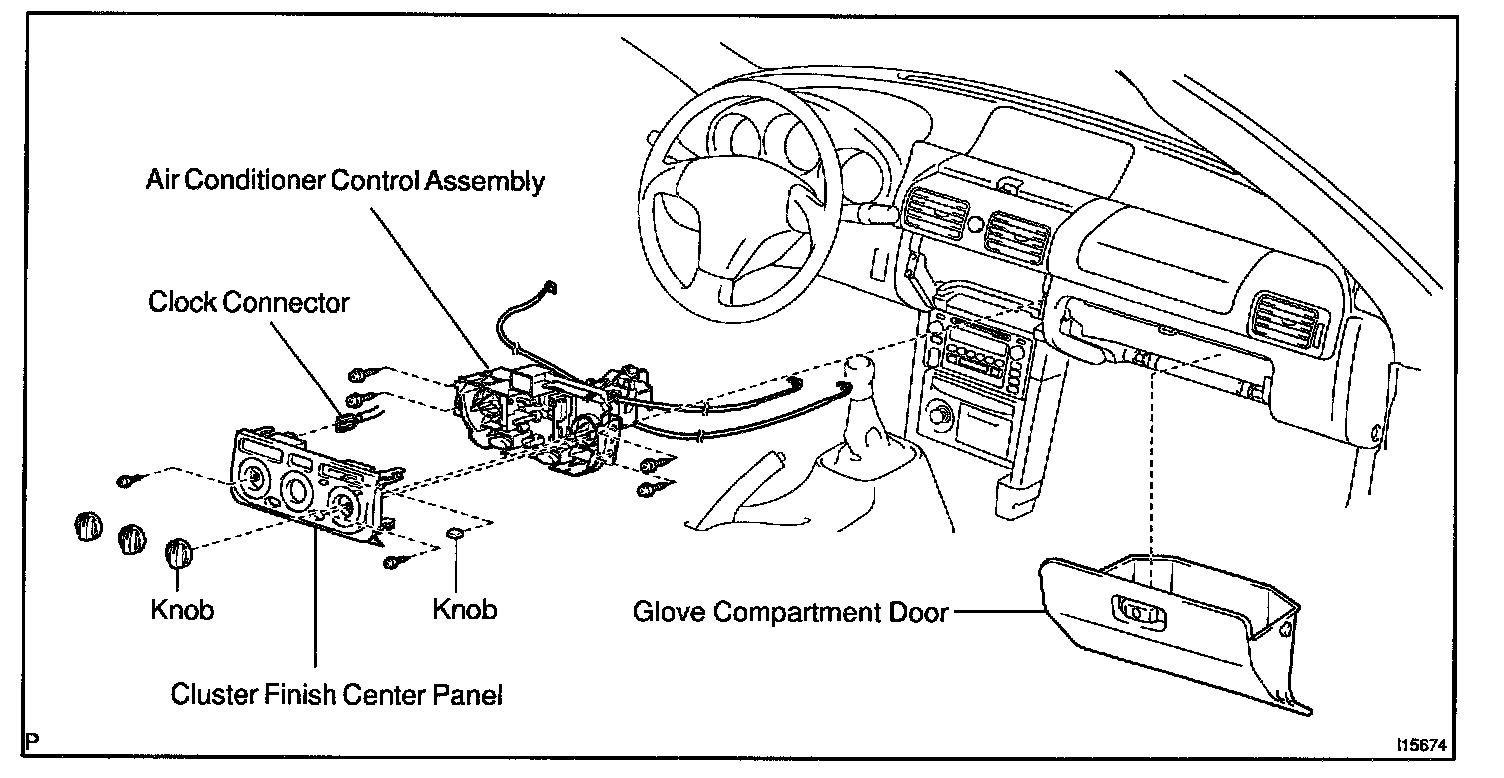 Air Conditioner Control Assembly

Clock Connector

Knob

Knob

Glove Compartment Door

Cluster Finish Center Panel

P

I15674