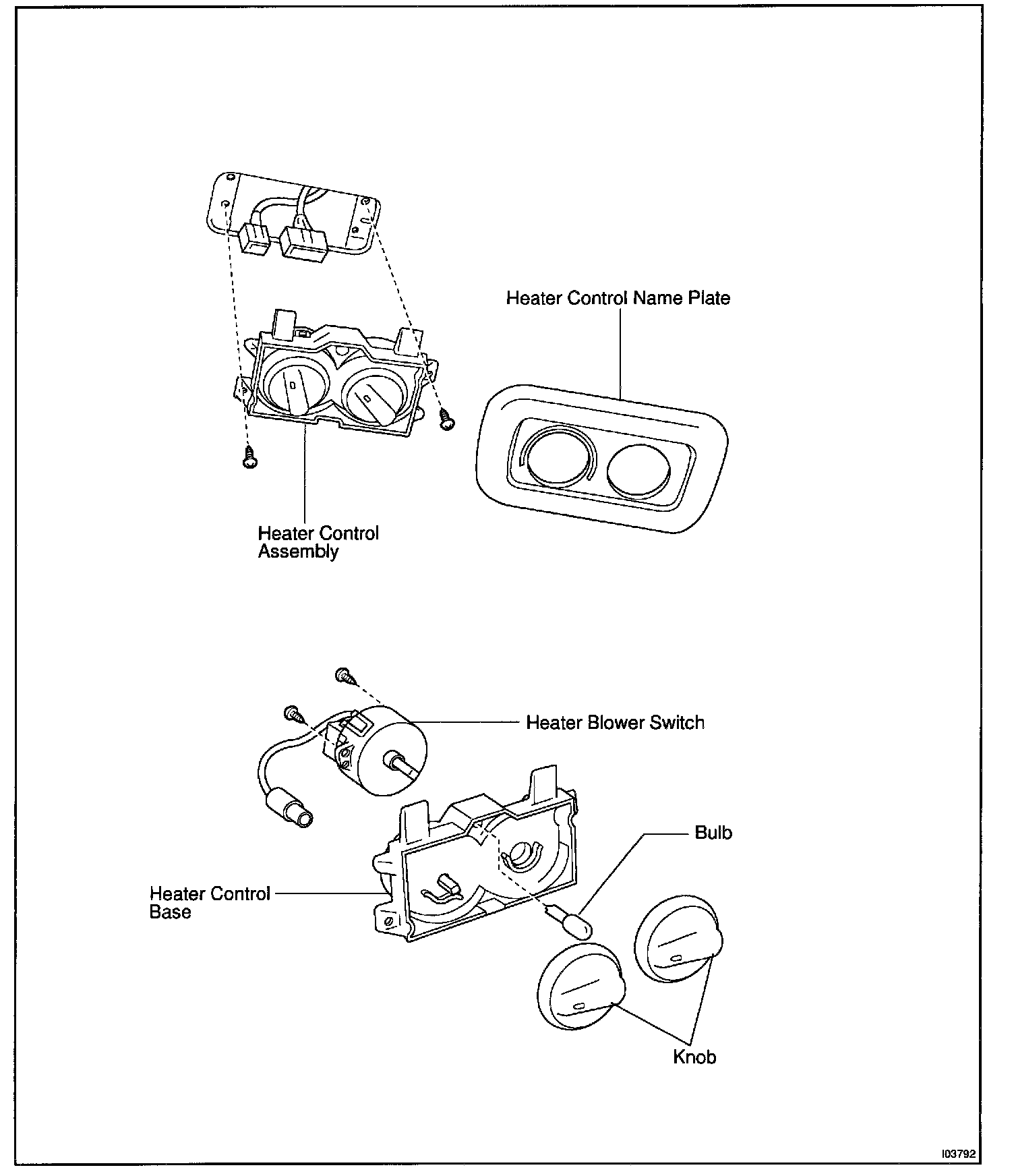 Heater Control Name Plate

Heater Control Assembly

Heater Blower Switch

Bulb

Heater Control Base

Knob

I03792