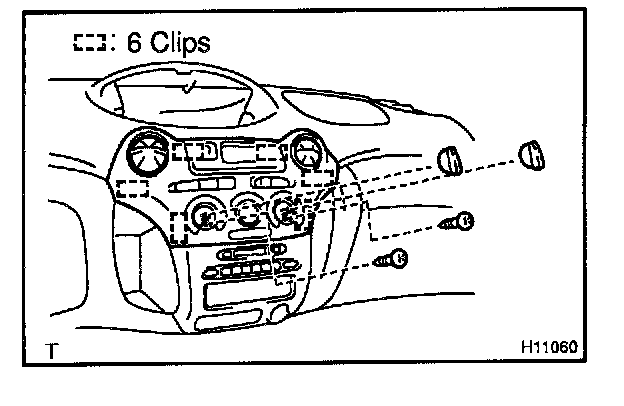 : 6 Clips

T

H11060