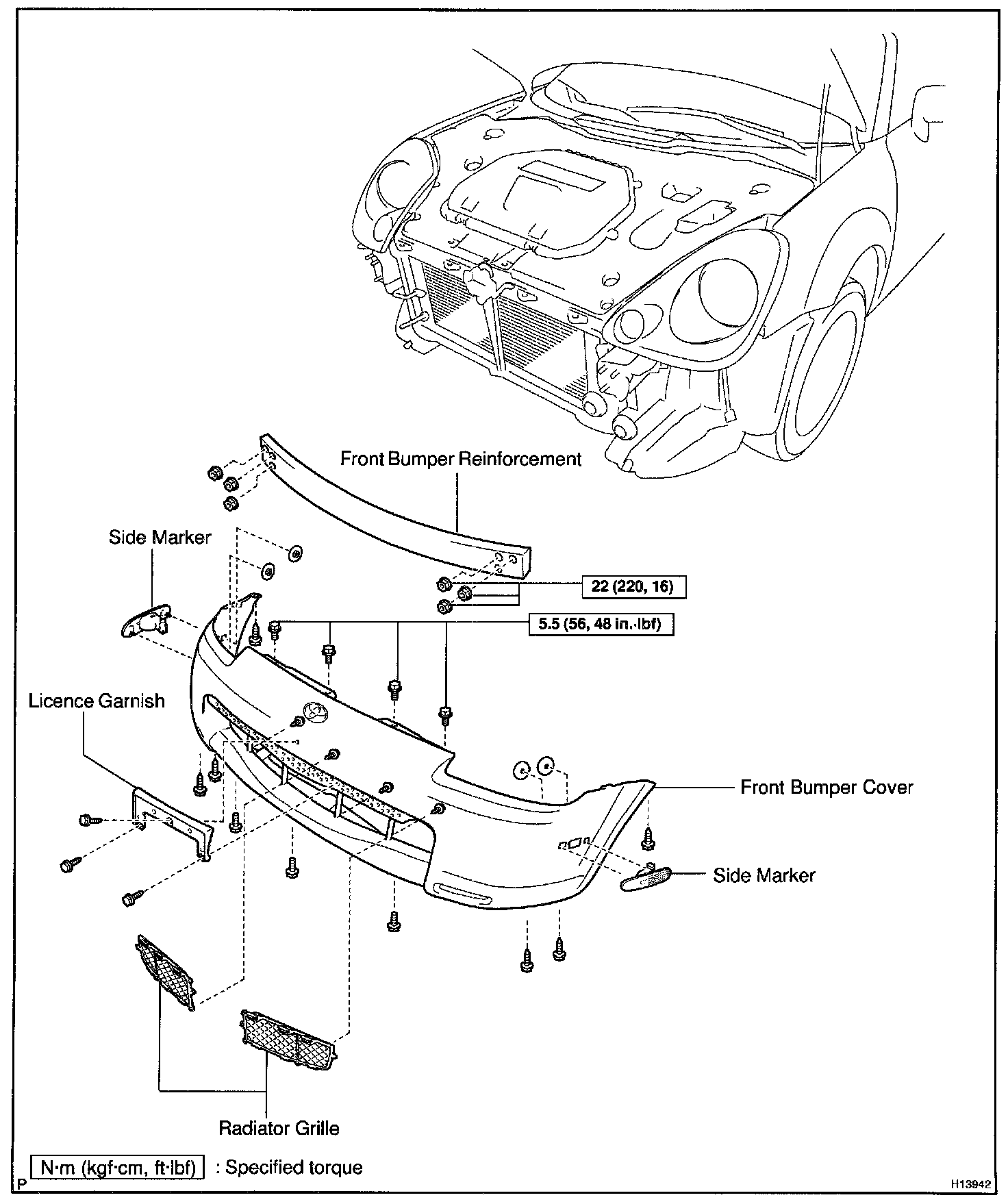 Front Bumper Reinforcement

Side Marker

22 (220, 16)

5.5 (56, 48 in.·lbf)

Licence Garnish

Front Bumper Cover

Side Marker

Radiator Grille

N·m (kgf·cm, ft·lbf) : Specified torque

P

H13942