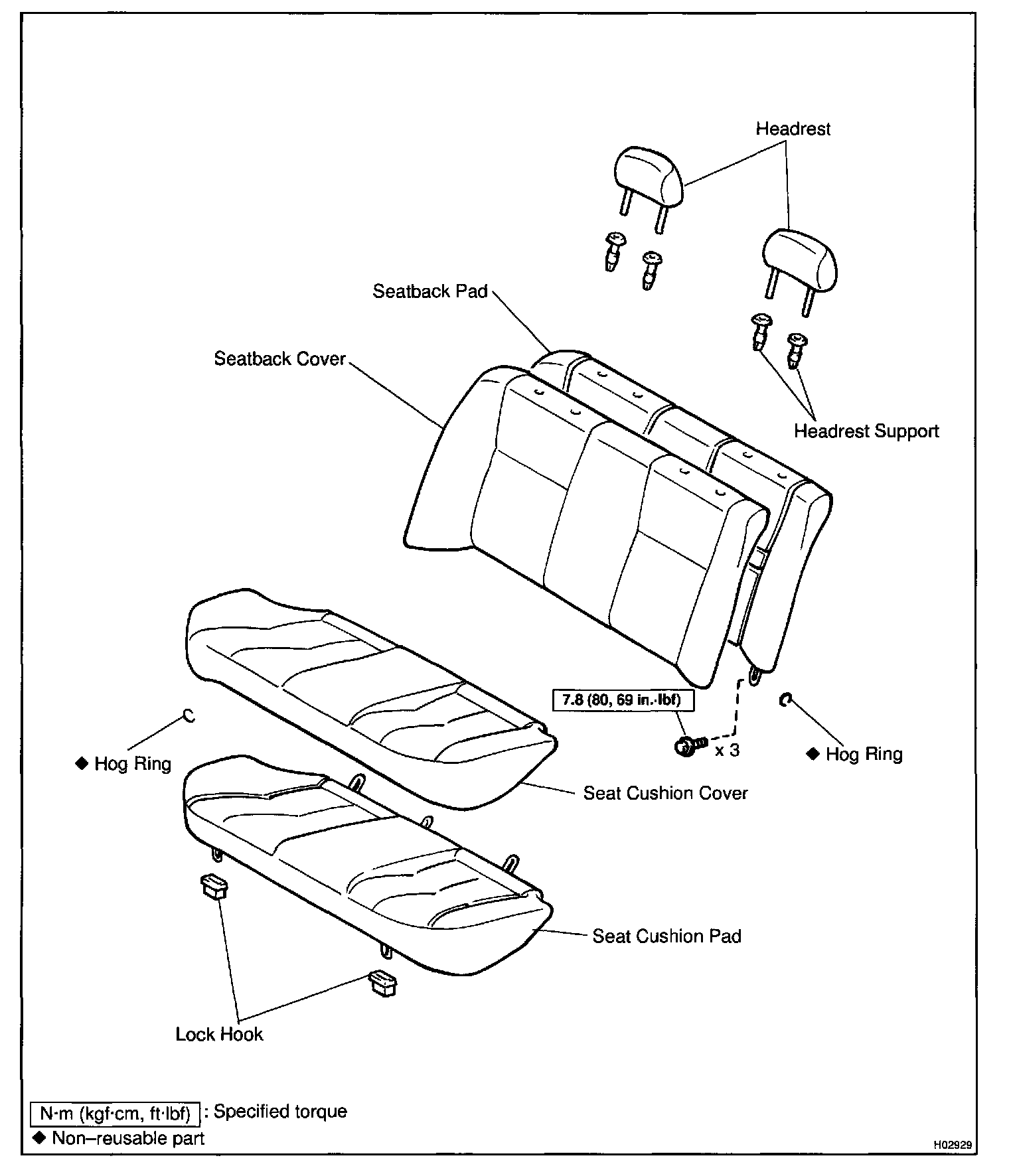 Headrest

Seatback Pad

Seatback Cover

Headrest Support

7.8 (80, 69 in.·lbf)

x 3

◆ Hog Ring

◆ Hog Ring

Seat Cushion Cover

Seat Cushion Pad

Lock Hook

N·m (kgf·cm, ft·lbf) : Specified torque
◆ Non–reusable part

H02929