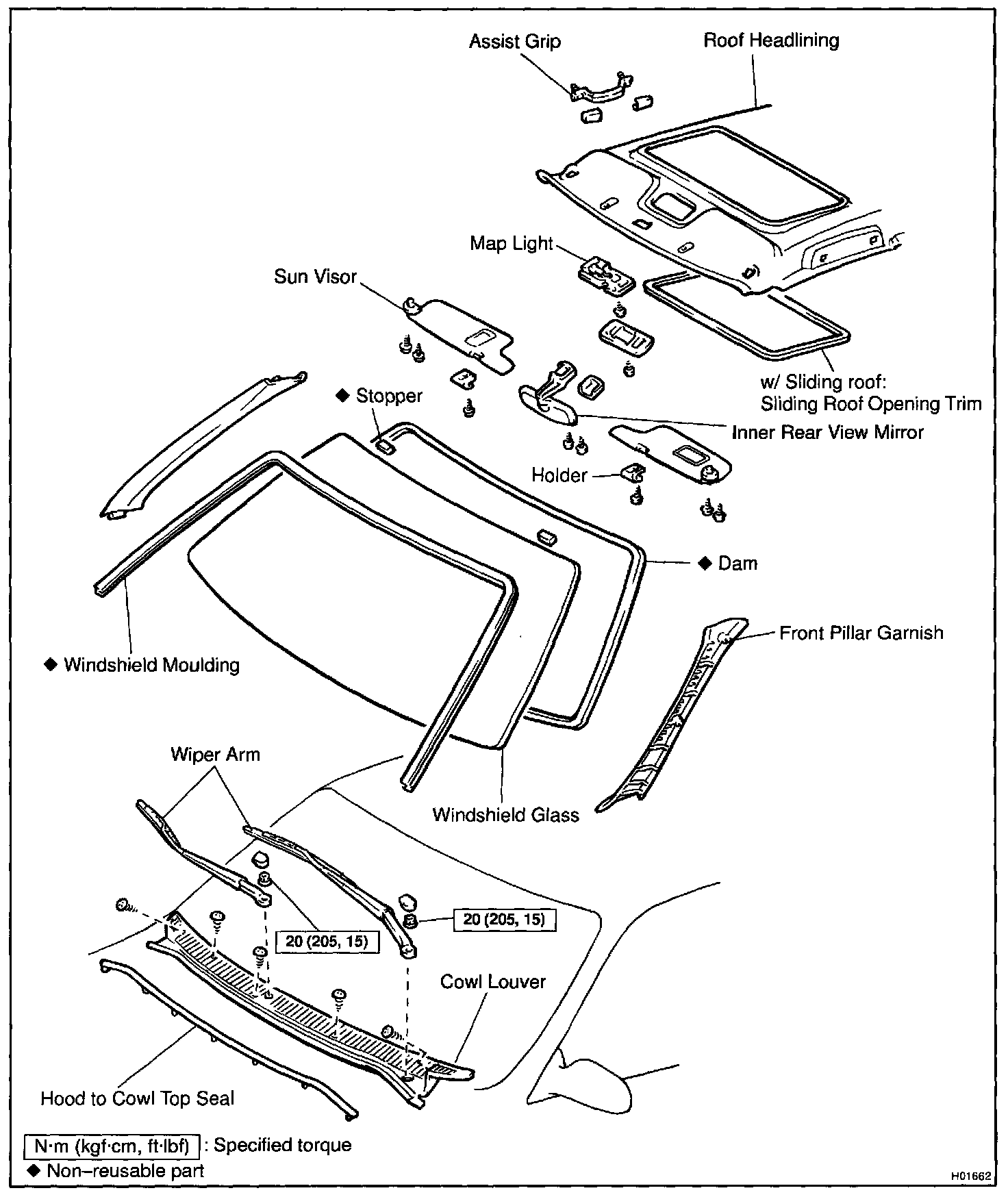 Assist Grip

Roof Headlining

Map Light

Sun Visor

w/ Sliding roof:
Sliding Roof Opening Trim

◆ Stopper

Inner Rear View Mirror

Holder

◆ Dam

Front Pillar Garnish

◆ Windshield Moulding

Wiper Arm

Windshield Glass

20 (205, 15)

20 (205, 15)

Cowl Louver

Hood to Cowl Top Seal

N·m (kgf·cm, ft·lbf) : Specified torque
◆ Non–reusable part

H01662