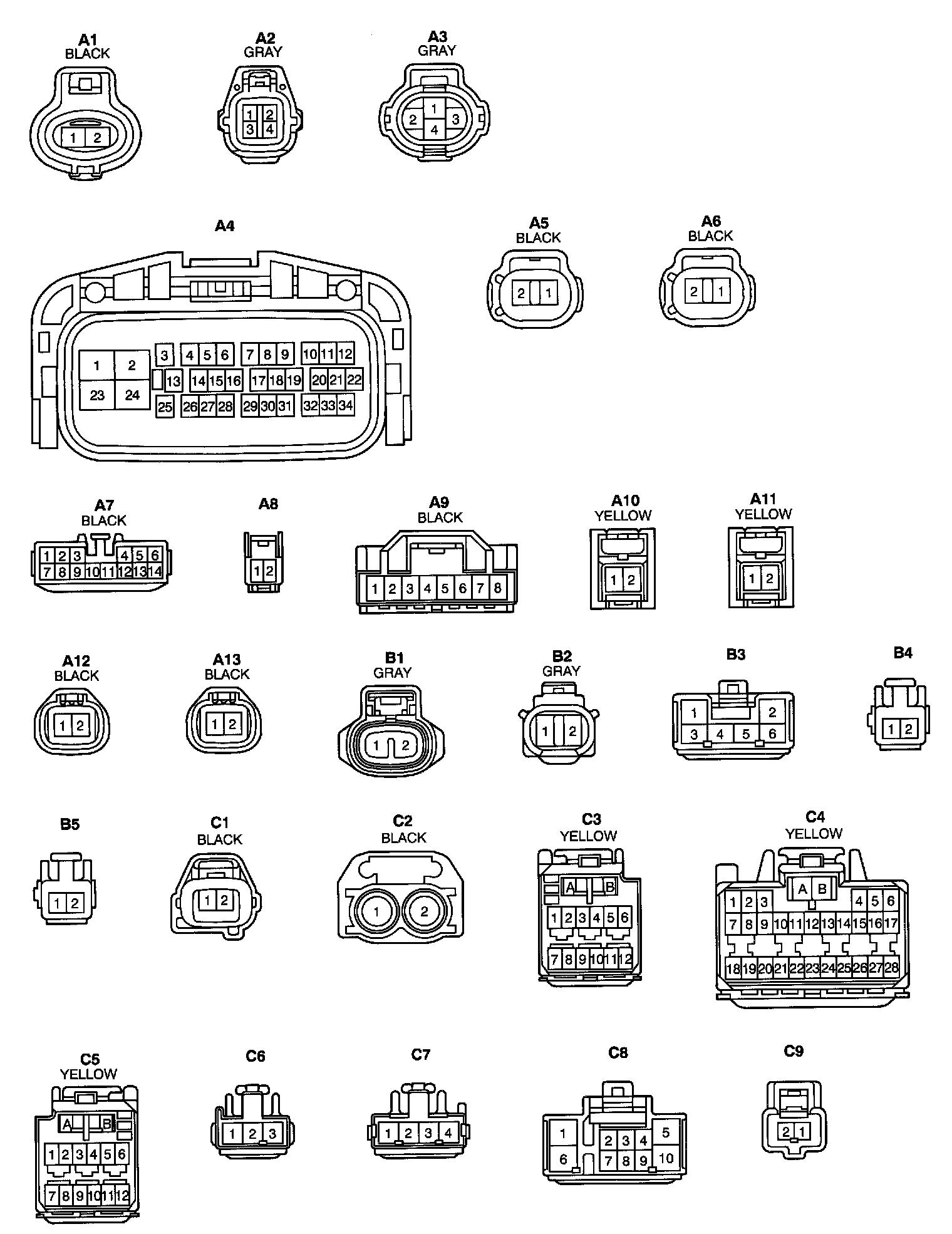 A1
BLACK
1 2

A2
GRAY
1 2
3 4

A3
GRAY
1
2 3
4

A4
1 2 3 4 5 6 7 8 9 10 11 12
13 14 15 16 17 18 19 20 21 22
23 24 25 26 27 28 29 30 31 32 33 34

A5
BLACK
2 1

A6
BLACK
2 1

A7
BLACK
1 2 3 4 5 6
7 8 9 10 11 12 13 14

A8
1 2

A9
BLACK
1 2 3 4 5 6 7 8

A10
YELLOW
1 2

A11
YELLOW
1 2

A12
BLACK
1 2

A13
BLACK
1 2

B1
GRAY
1 2

B2
GRAY
1 2

B3
1 2
3 4 5 6

B4
1 2

B5
1 2

C1
BLACK
1 2

C2
BLACK
1 2

C3
YELLOW
A B
1 2 3 4 5 6
7 8 9 10 11 12

C4
YELLOW
A B
1 2 3 4 5 6
7 8 9 10 11 12 13 14 15 16 17
18 19 20 21 22 23 24 25 26 27 28

C5
YELLOW
A B
1 2 3 4 5 6
7 8 9 10 11 12

C6
1 2 3

C7
1 2 3 4

C8
1 2 3 4 5
6 7 8 9 10

C9
2 1