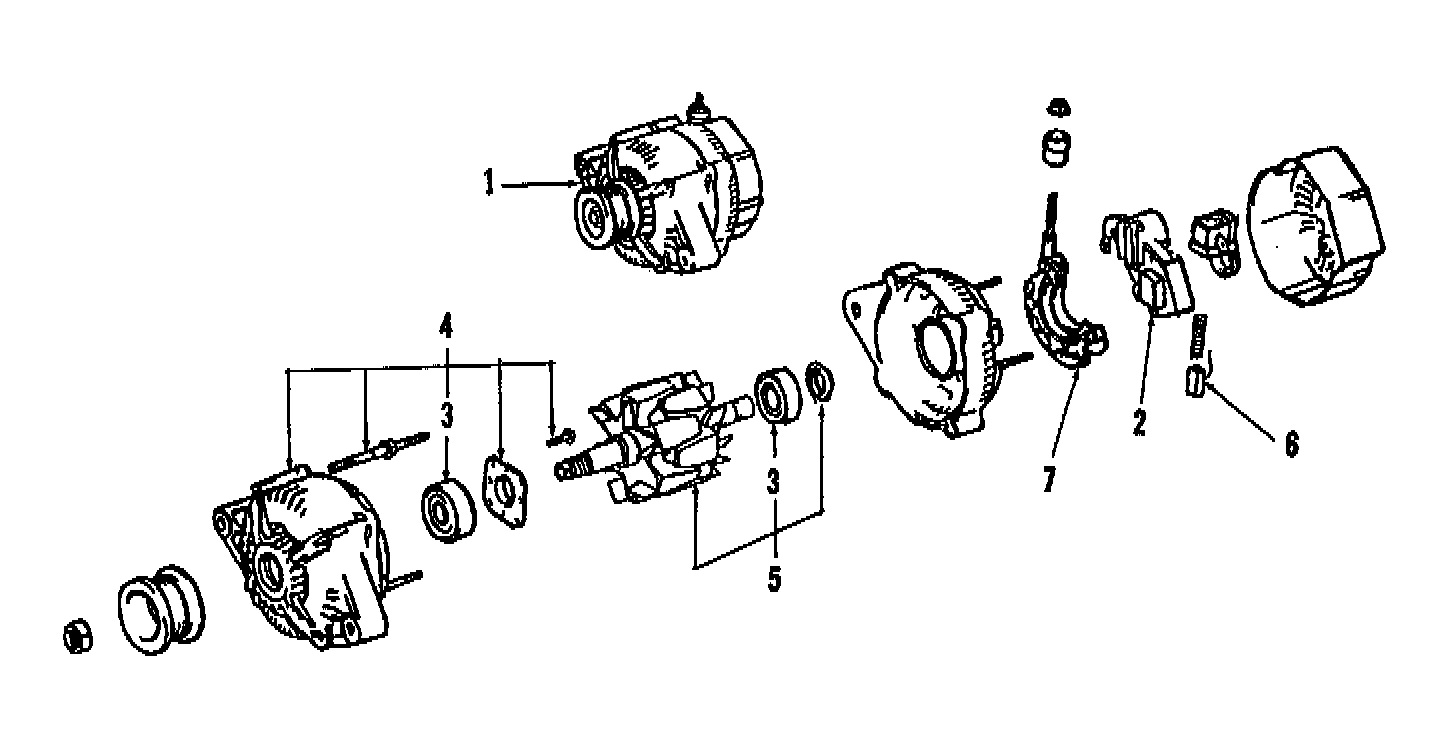 1
4
3
3
5
7
2
6