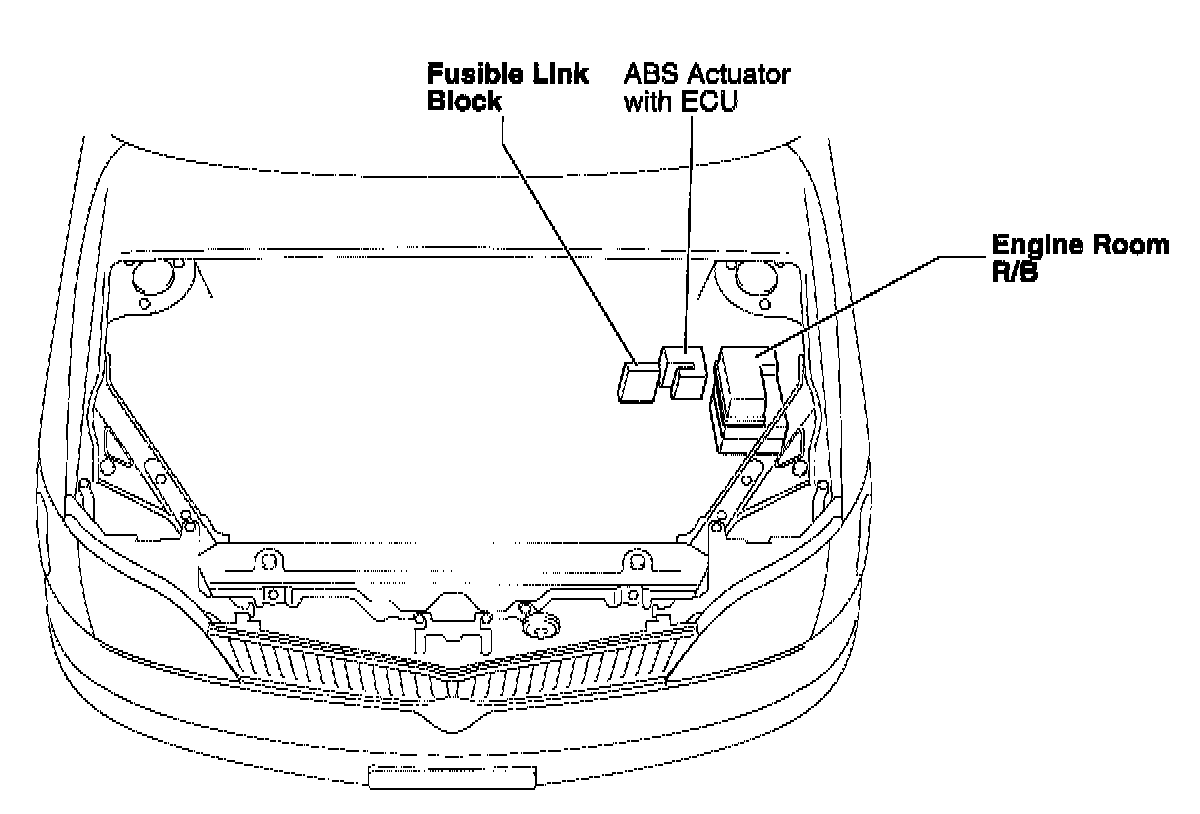 Fusible Link Block

ABS Actuator with ECU

Engine Room R/B