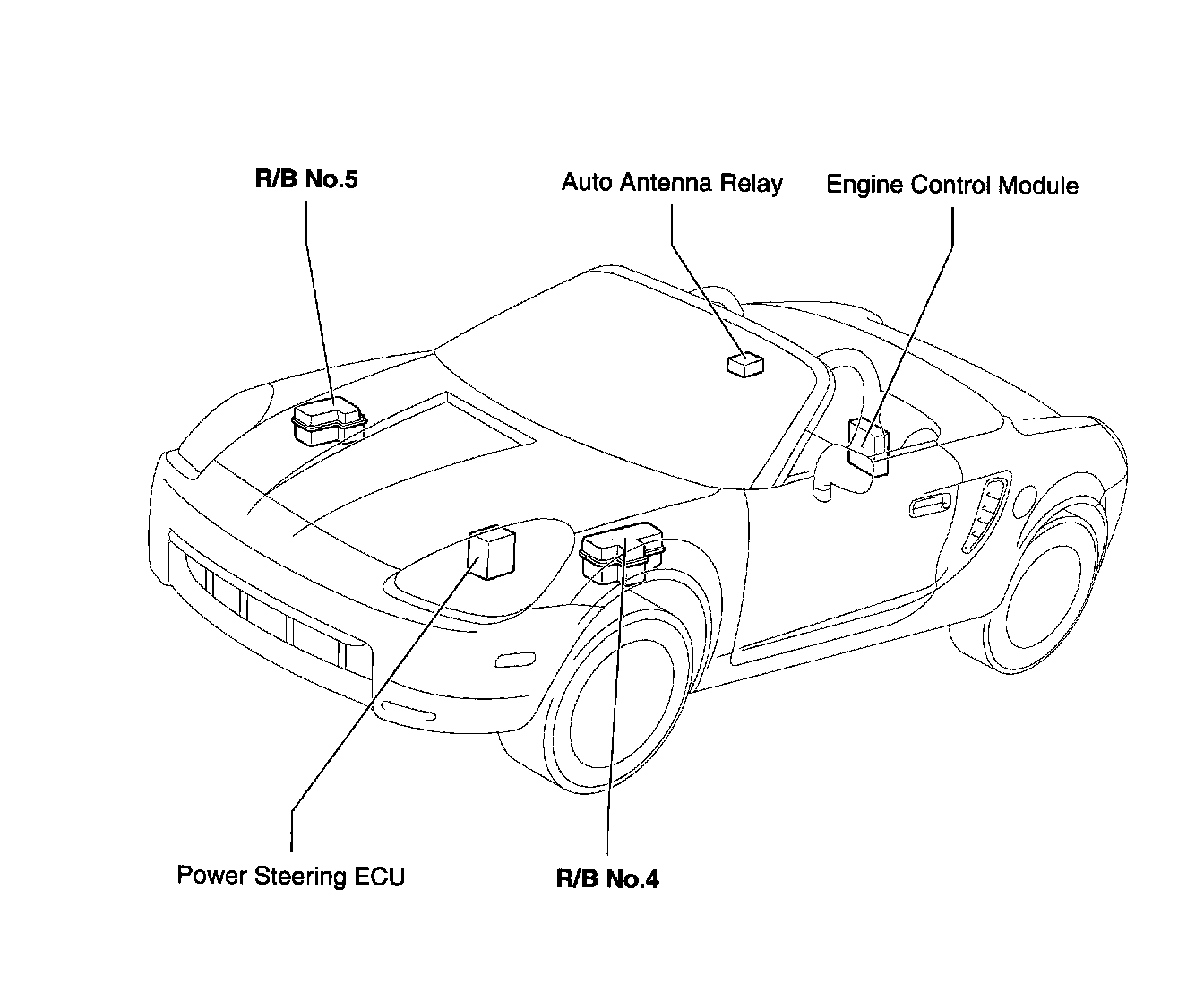 R/B No.5

Auto Antenna Relay

Engine Control Module

Power Steering ECU

R/B No.4