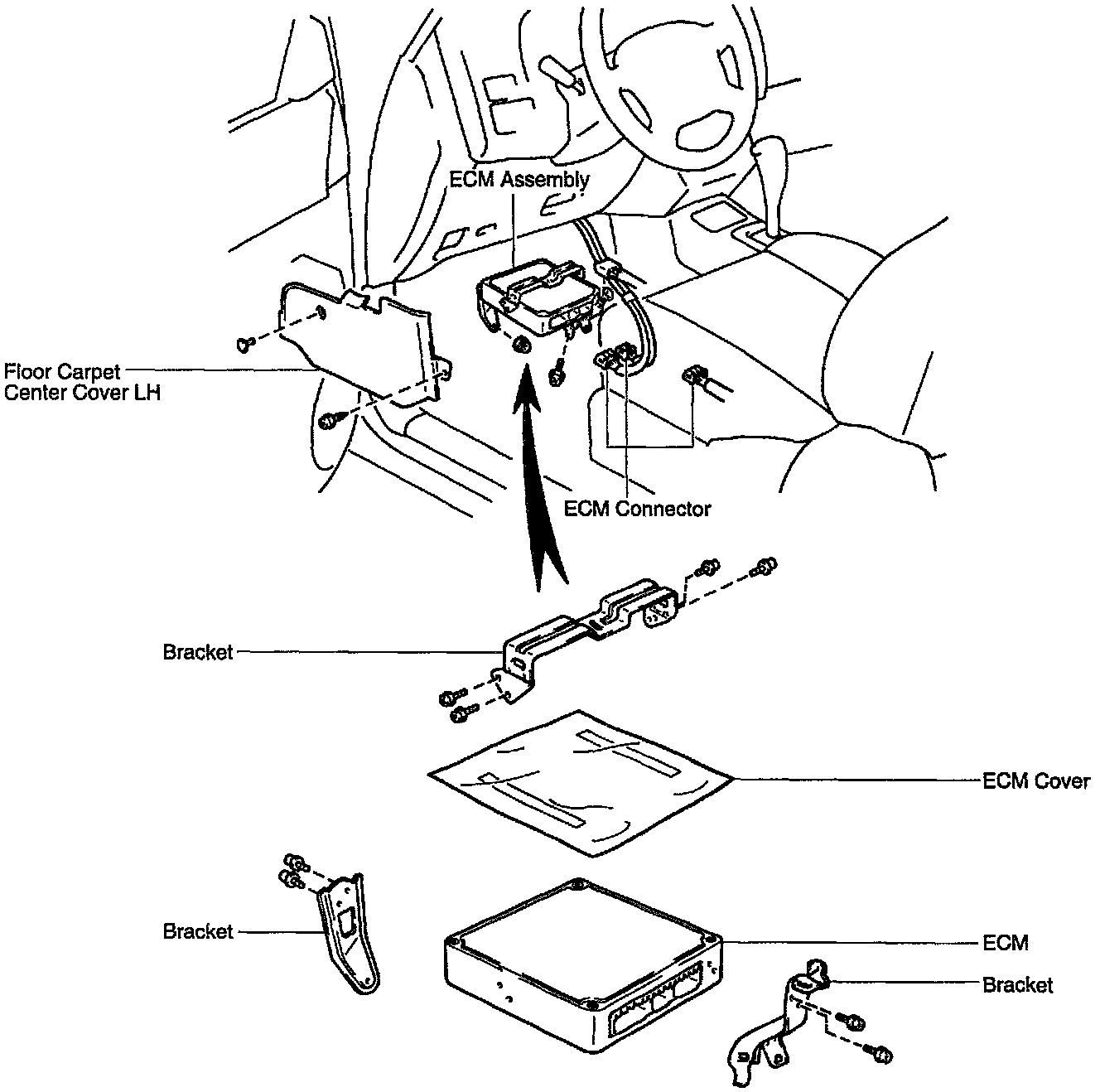 ECM Assembly

Floor Carpet Center Cover LH

ECM Connector

Bracket

ECM Cover

Bracket

ECM

Bracket