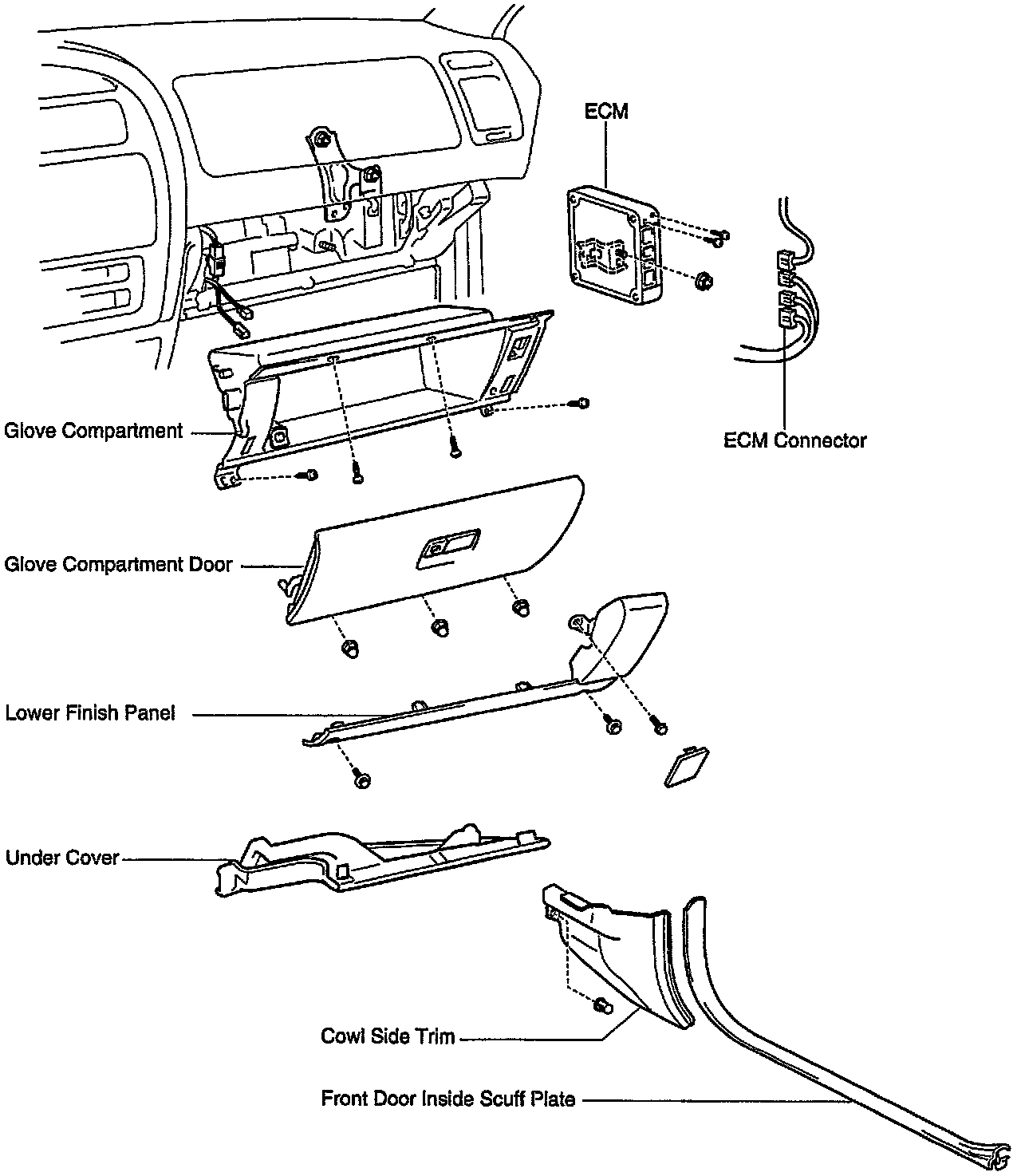 ECM

Glove Compartment

ECM Connector

Glove Compartment Door

Lower Finish Panel

Under Cover

Cowl Side Trim

Front Door Inside Scuff Plate