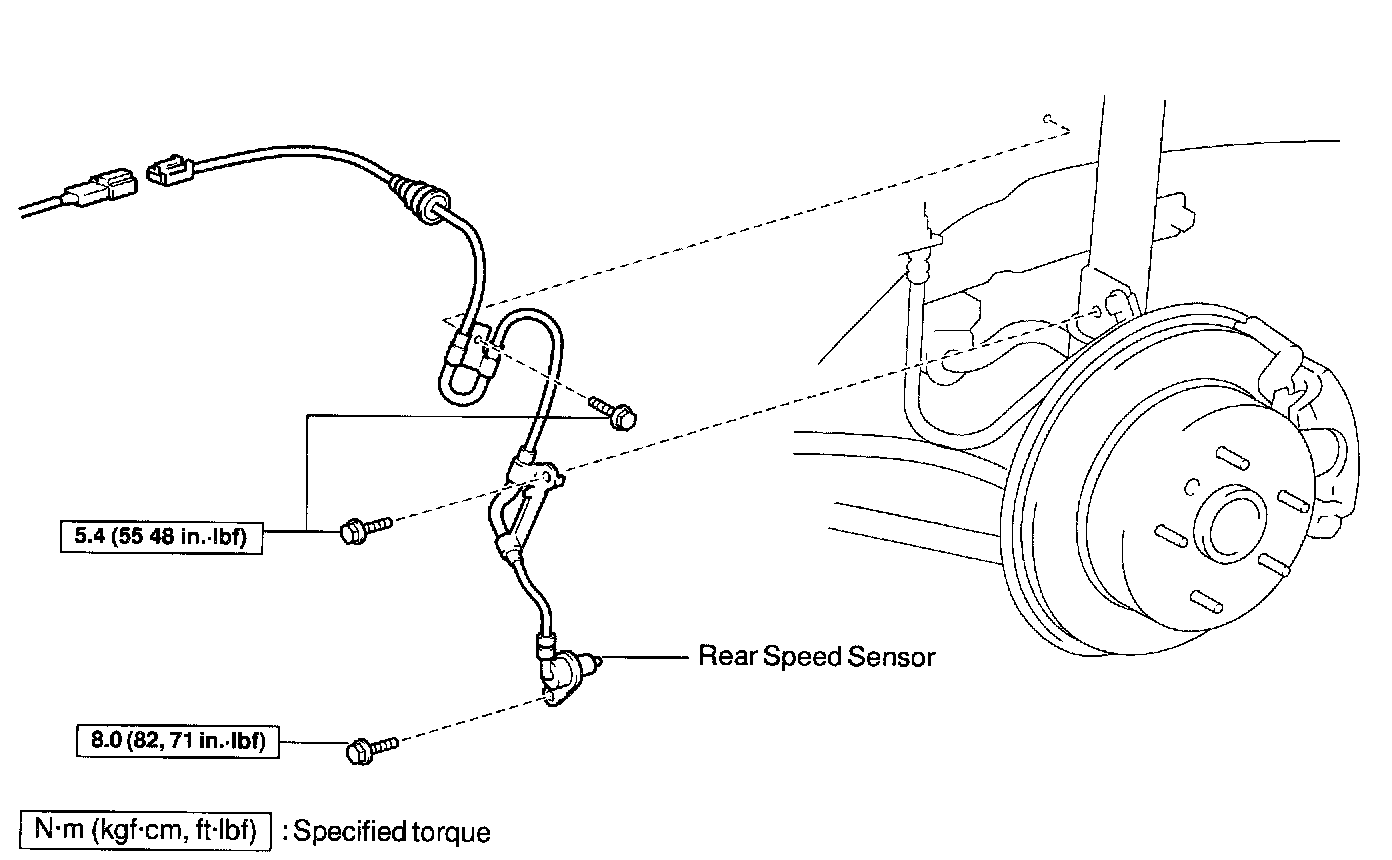 5.4 (55 48 in.·lbf)

Rear Speed Sensor

8.0 (82, 71 in.·lbf)

N·m (kgf·cm, ft·lbf) : Specified torque