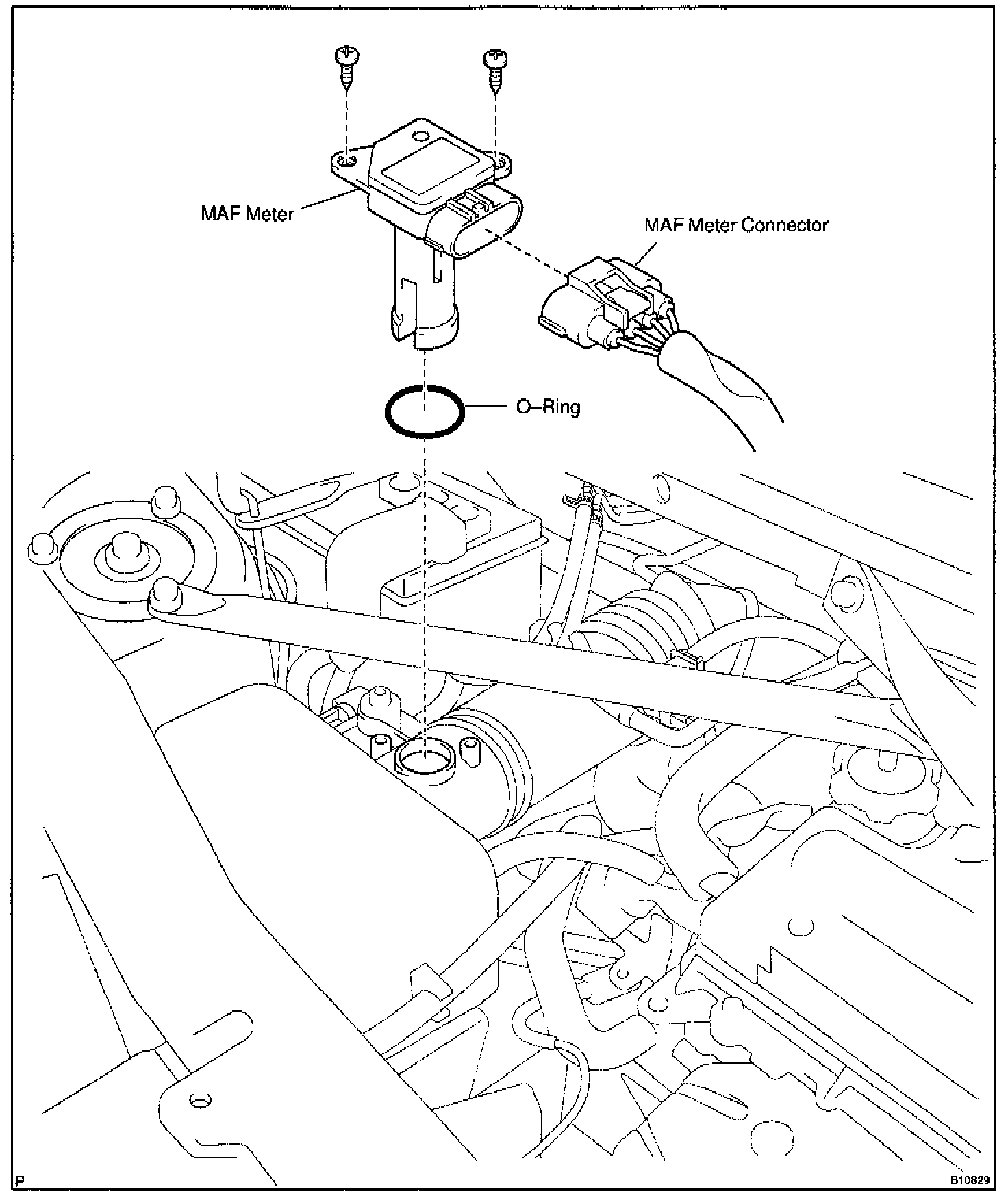 MAF Meter
MAF Meter Connector
O–Ring
P
B10829