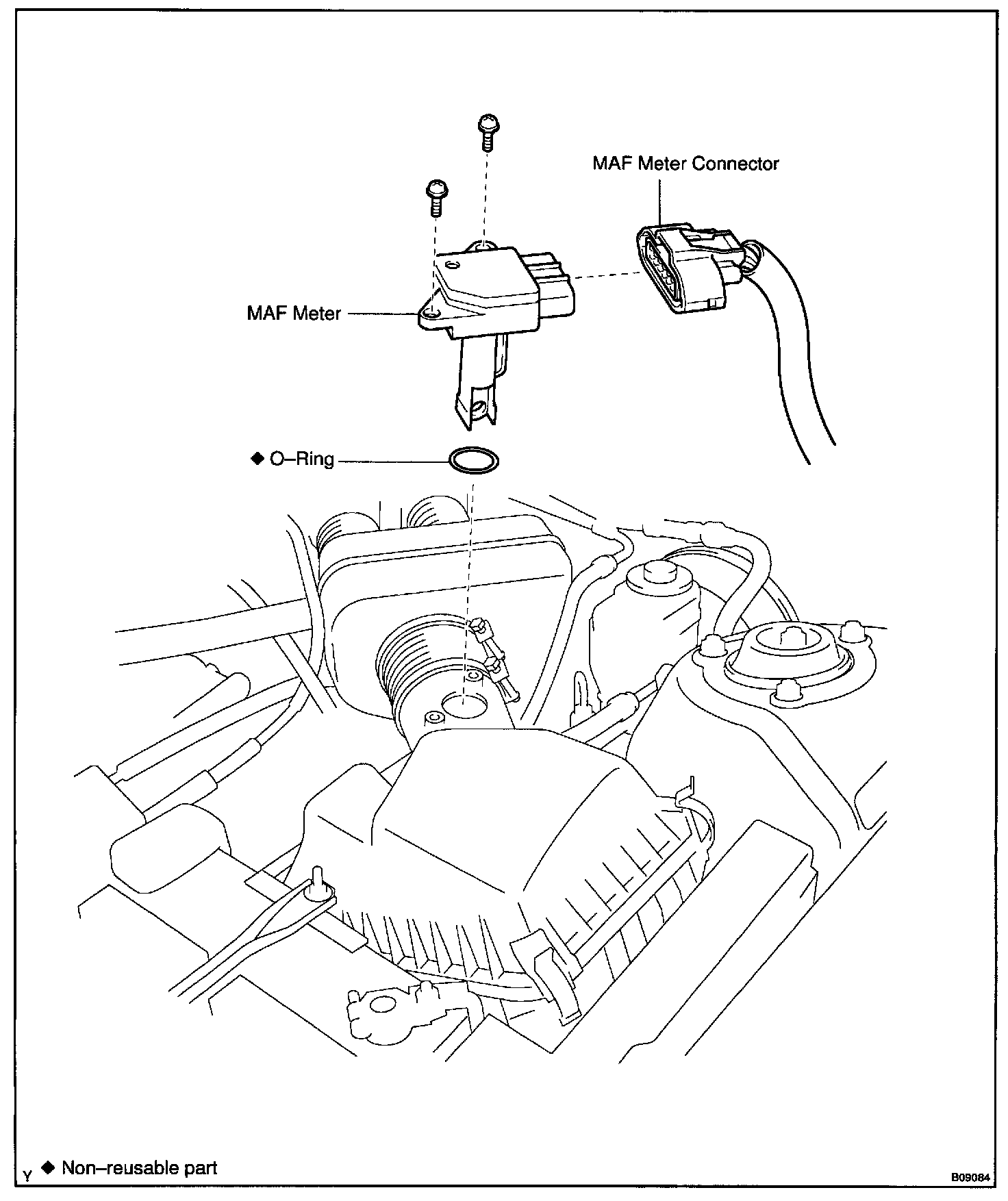 MAF Meter Connector

MAF Meter

◆ O–Ring

Y ◆ Non–reusable part

B09084