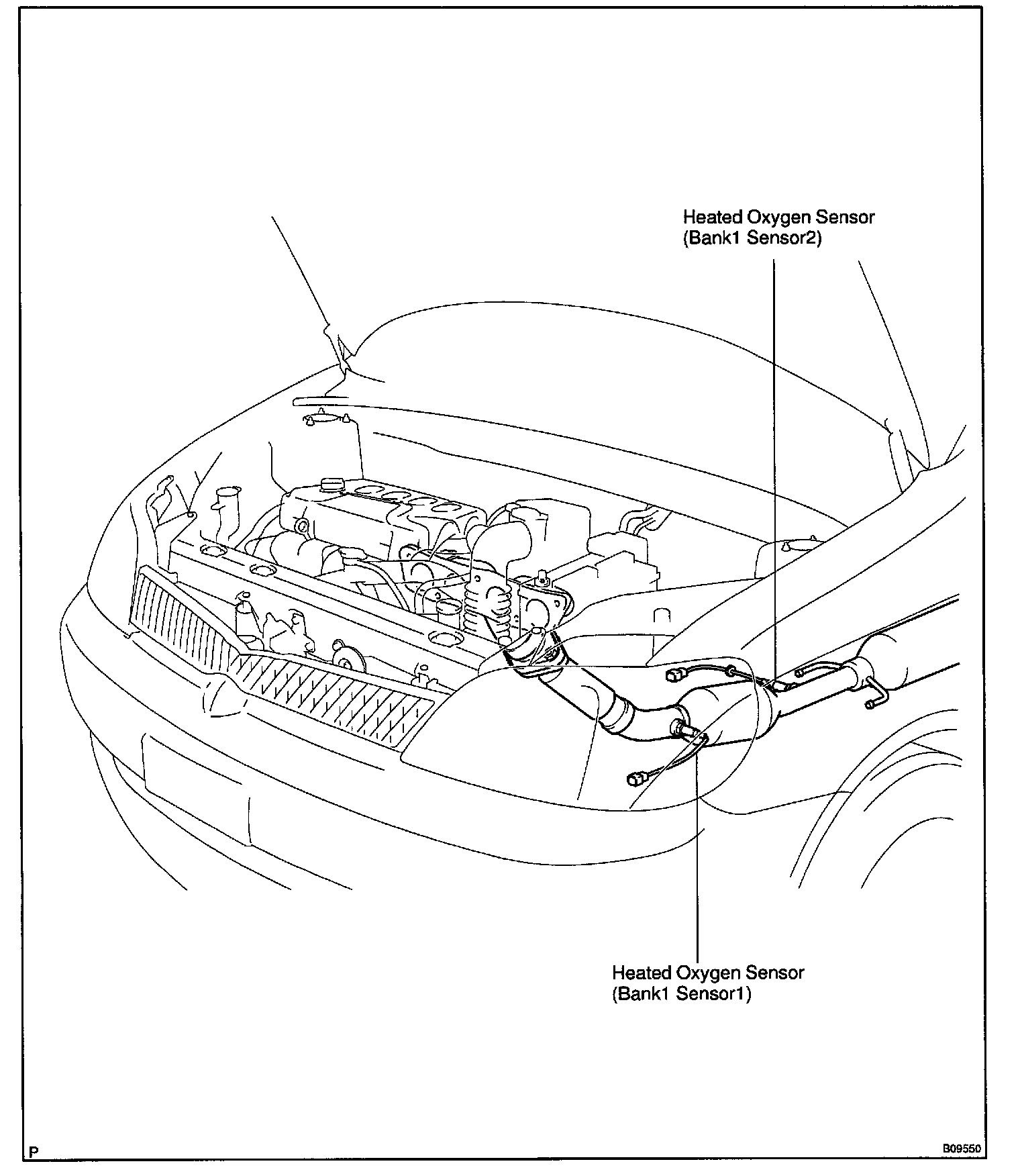 Heated Oxygen Sensor
(Bank1 Sensor2)

Heated Oxygen Sensor
(Bank1 Sensor1)

P

B09550