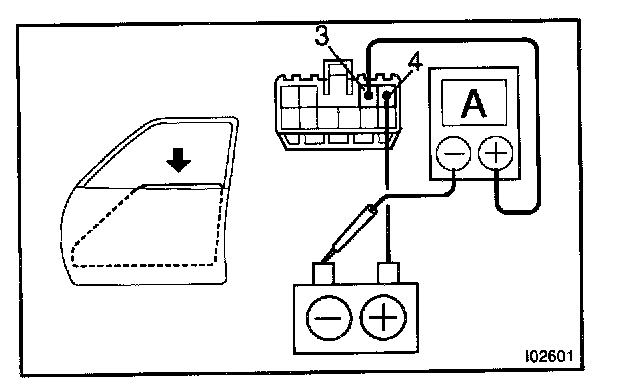 3
4
A
−
+
−
+
I02601