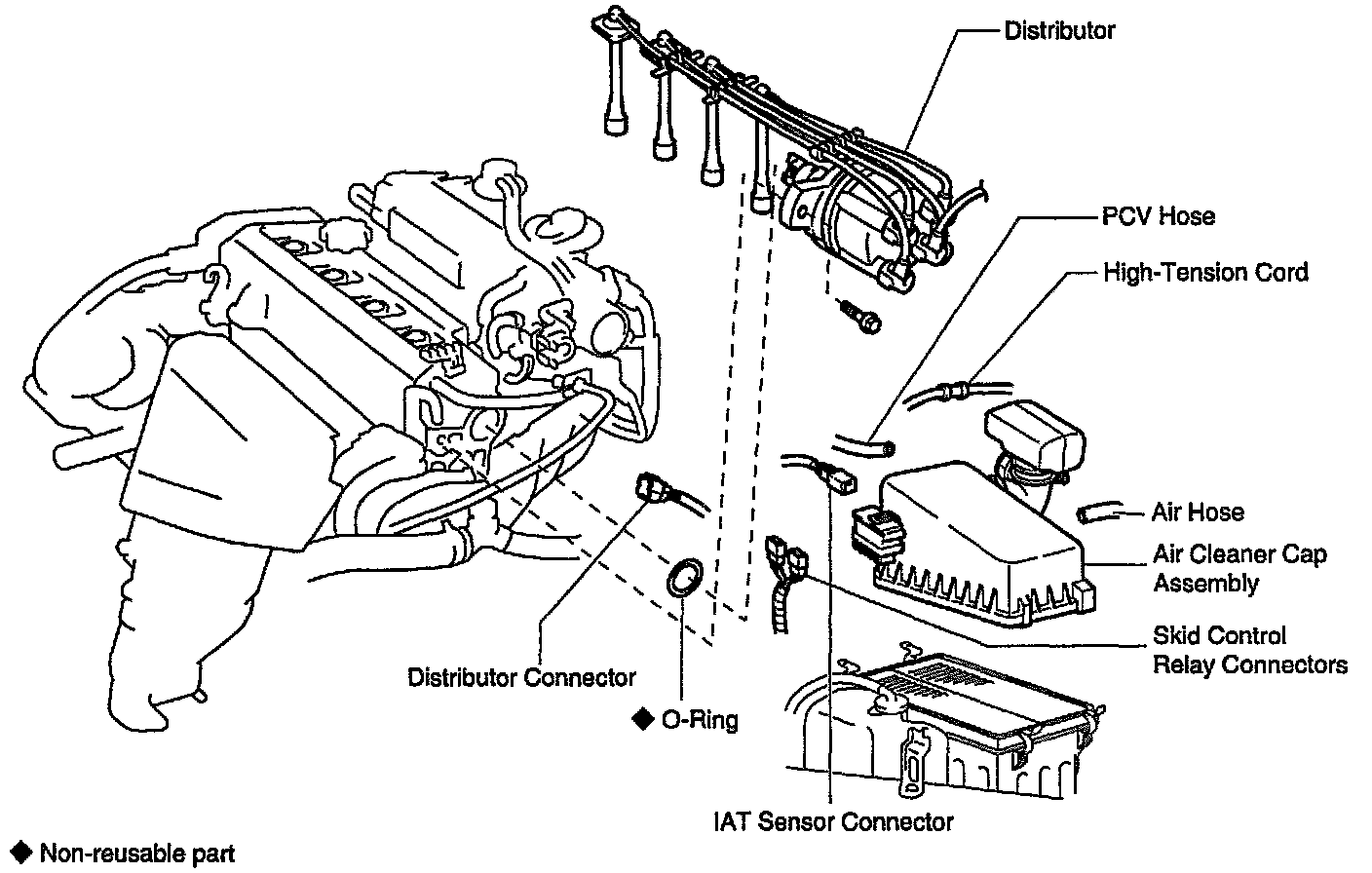 Distributor

PCV Hose

High-Tension Cord

Air Hose

Air Cleaner Cap Assembly

Skid Control Relay Connectors

Distributor Connector

◆ O-Ring

IAT Sensor Connector

◆ Non-reusable part