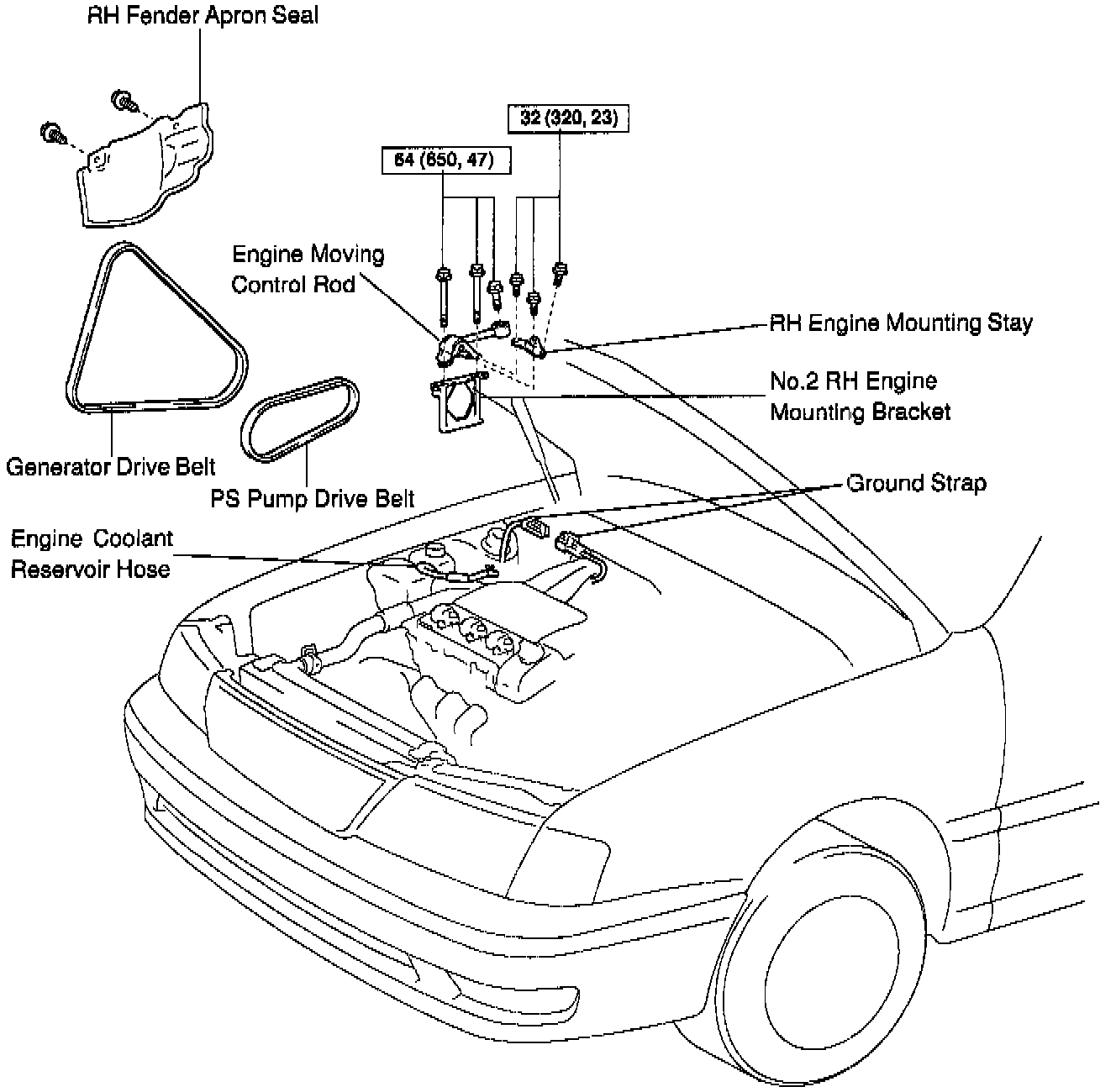 RH Fender Apron Seal

32 (320, 23)

64 (650, 47)

Engine Moving Control Rod

RH Engine Mounting Stay

No.2 RH Engine Mounting Bracket

Generator Drive Belt

PS Pump Drive Belt

Ground Strap

Engine Coolant Reservoir Hose