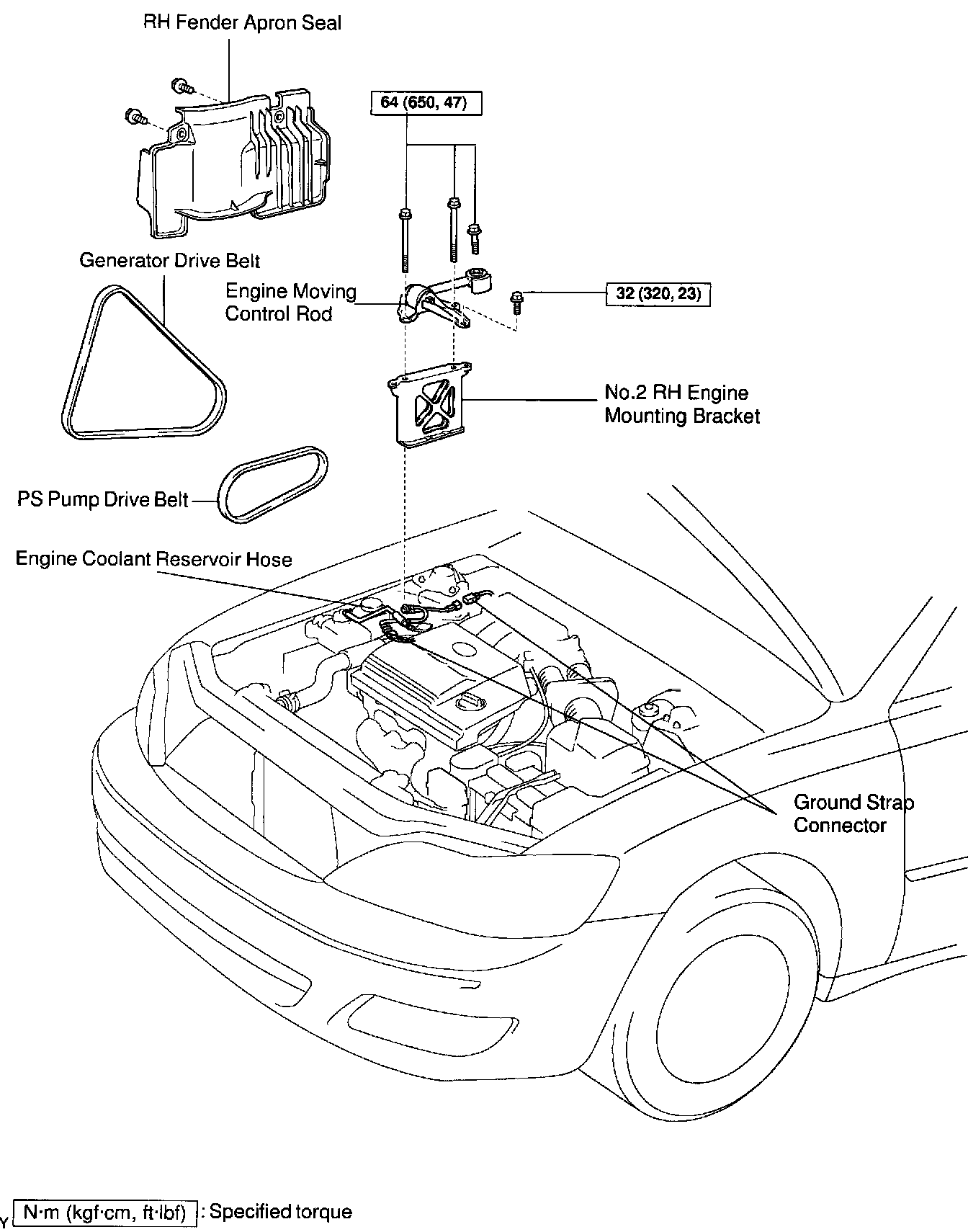 RH Fender Apron Seal

64 (650, 47)

Generator Drive Belt

Engine Moving Control Rod

32 (320, 23)

No.2 RH Engine Mounting Bracket

PS Pump Drive Belt

Engine Coolant Reservoir Hose

Ground Strap Connector

Y N·m (kgf·cm, ft·lbf) : Specified torque