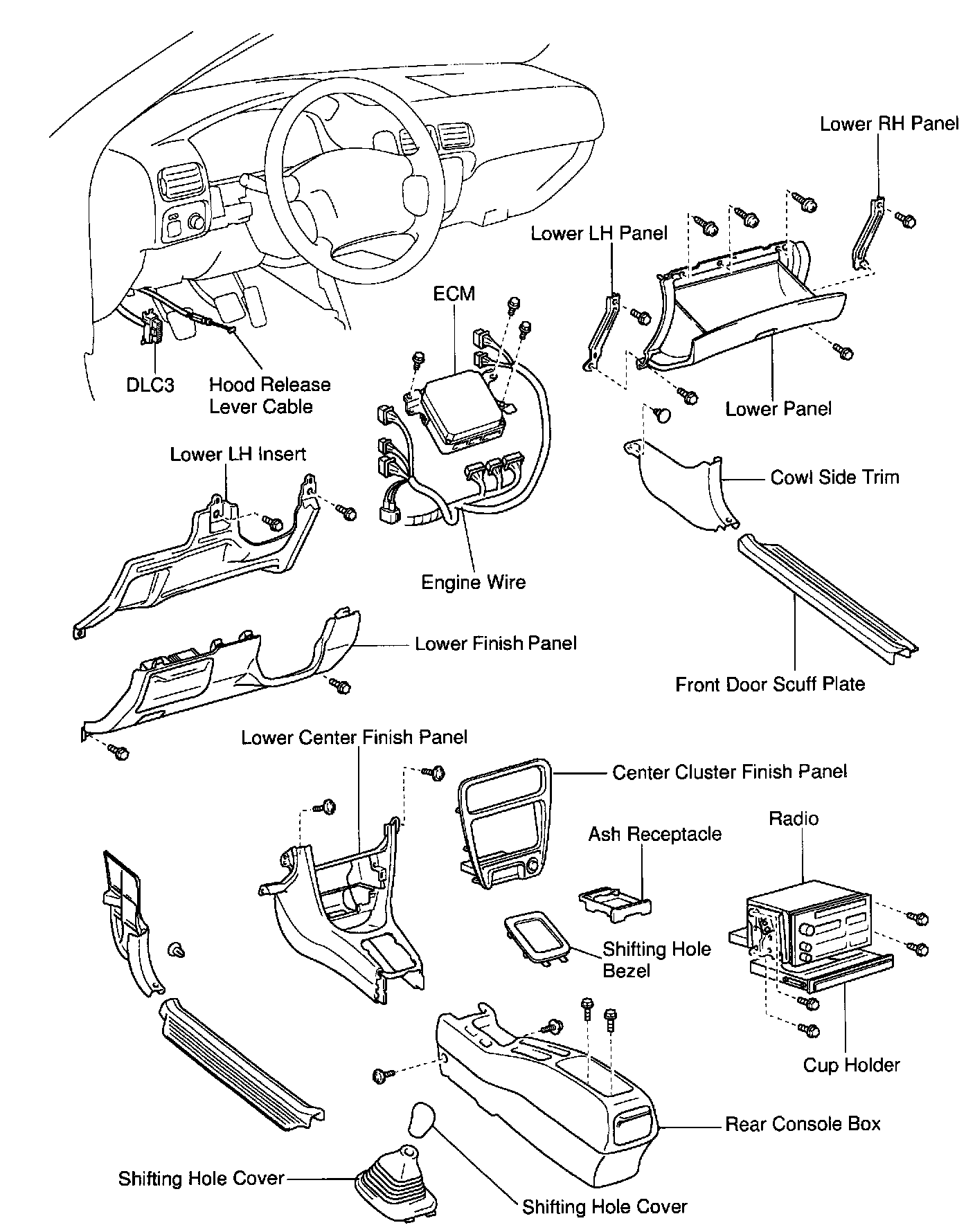 Lower RH Panel
Lower LH Panel
ECM
DLC3
Hood Release Lever Cable
Lower Panel
Lower LH Insert
Cowl Side Trim
Engine Wire
Lower Finish Panel
Front Door Scuff Plate
Lower Center Finish Panel
Center Cluster Finish Panel
Ash Receptacle
Radio
Shifting Hole Bezel
Cup Holder
Rear Console Box
Shifting Hole Cover
Shifting Hole Cover