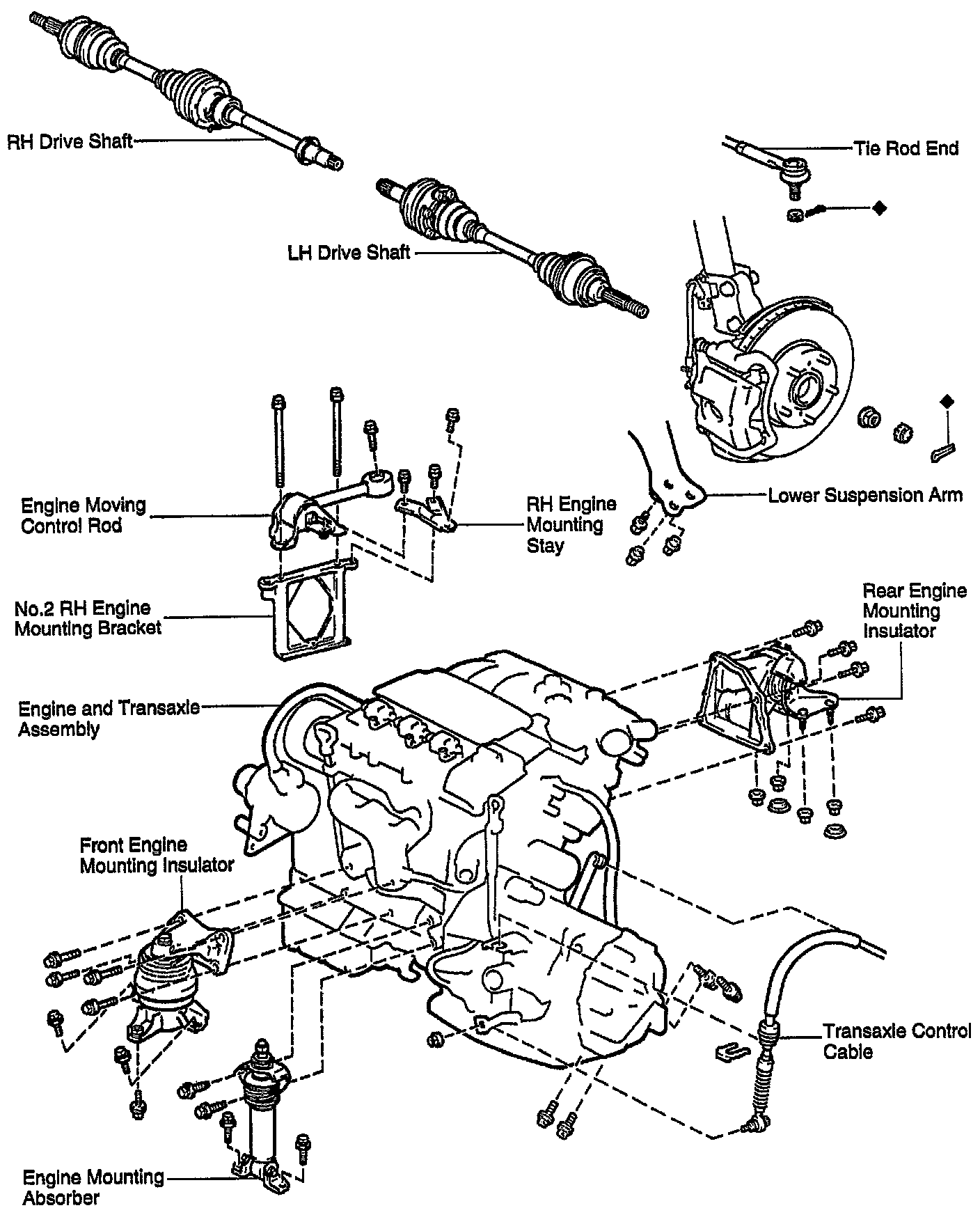 RH Drive Shaft

Tie Rod End

LH Drive Shaft

Engine Moving Control Rod

RH Engine Mounting Stay

Lower Suspension Arm

No.2 RH Engine Mounting Bracket

Rear Engine Mounting Insulator

Engine and Transaxle Assembly

Front Engine Mounting Insulator

Transaxle Control Cable

Engine Mounting Absorber