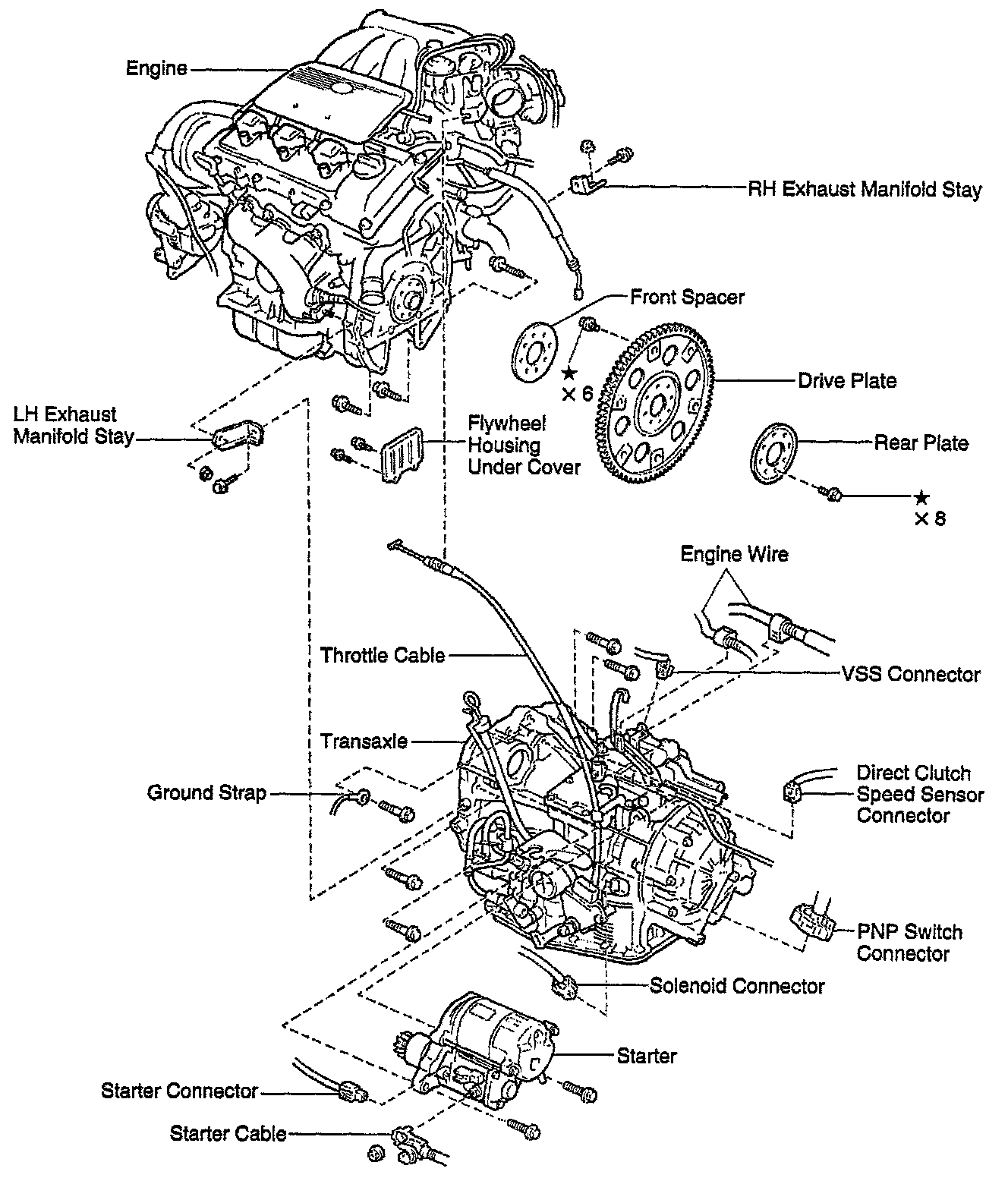 Engine

RH Exhaust Manifold Stay

Front Spacer

★
× 6

Drive Plate

LH Exhaust Manifold Stay

Flywheel Housing Under Cover

Rear Plate

★
× 8

Engine Wire

Throttle Cable

VSS Connector

Transaxle

Ground Strap

Direct Clutch Speed Sensor Connector

PNP Switch Connector

Solenoid Connector

Starter

Starter Connector

Starter Cable