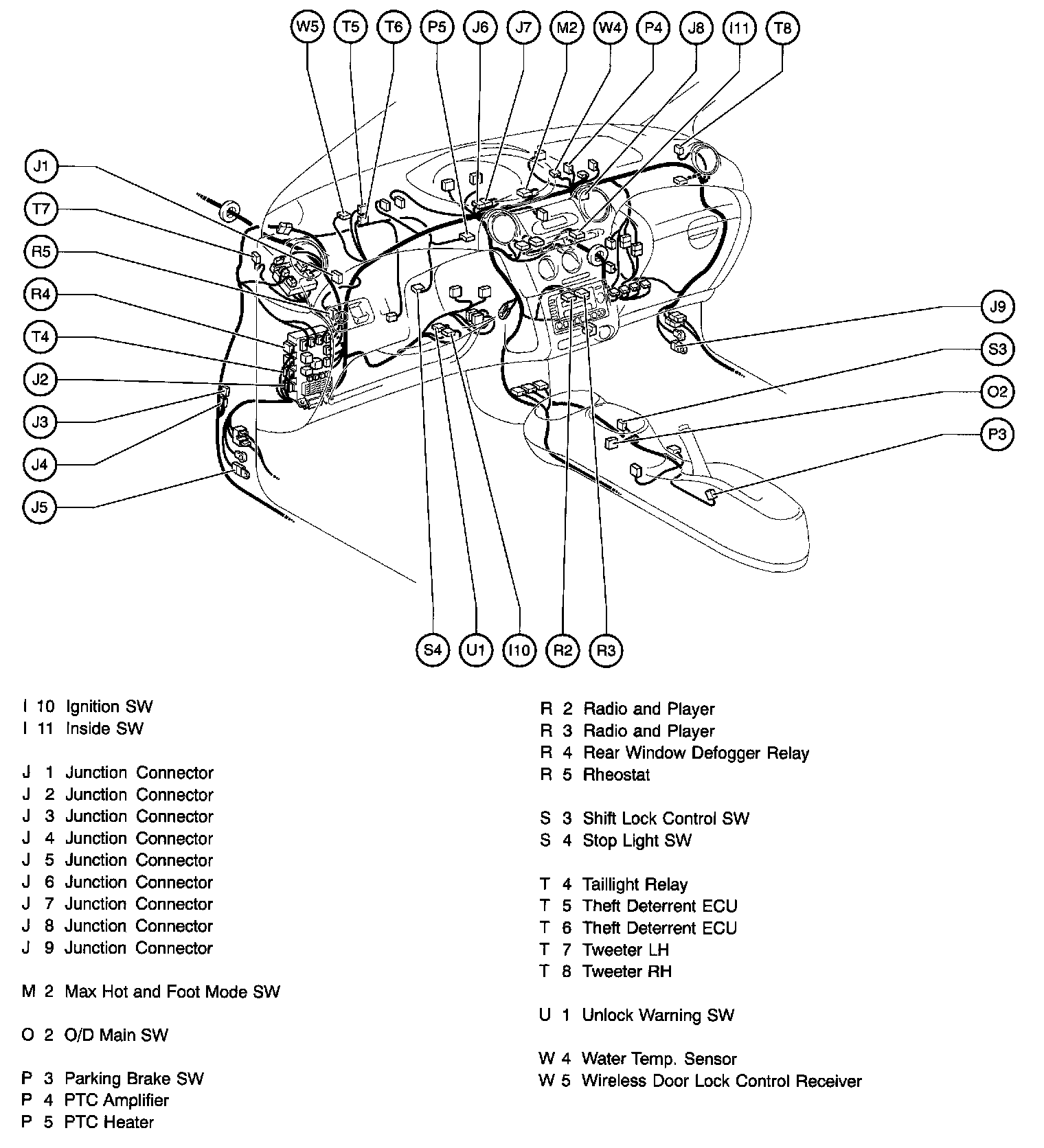 W5 T5 T6 P5 J6 J7 M2 W4 P4 J8 I11 T8

J1
T7
R5
R4
T4
J2
J3
J4
J5

J9
S3
O2
P3

S4 U1 I10 R2 R3

I 10 Ignition SW
I 11 Inside SW

J 1 Junction Connector
J 2 Junction Connector
J 3 Junction Connector
J 4 Junction Connector
J 5 Junction Connector
J 6 Junction Connector
J 7 Junction Connector
J 8 Junction Connector
J 9 Junction Connector

M 2 Max Hot and Foot Mode SW

O 2 O/D Main SW

P 3 Parking Brake SW
P 4 PTC Amplifier
P 5 PTC Heater

R 2 Radio and Player
R 3 Radio and Player
R 4 Rear Window Defogger Relay
R 5 Rheostat

S 3 Shift Lock Control SW
S 4 Stop Light SW

T 4 Taillight Relay
T 5 Theft Deterrent ECU
T 6 Theft Deterrent ECU
T 7 Tweeter LH
T 8 Tweeter RH

U 1 Unlock Warning SW

W 4 Water Temp. Sensor
W 5 Wireless Door Lock Control Receiver