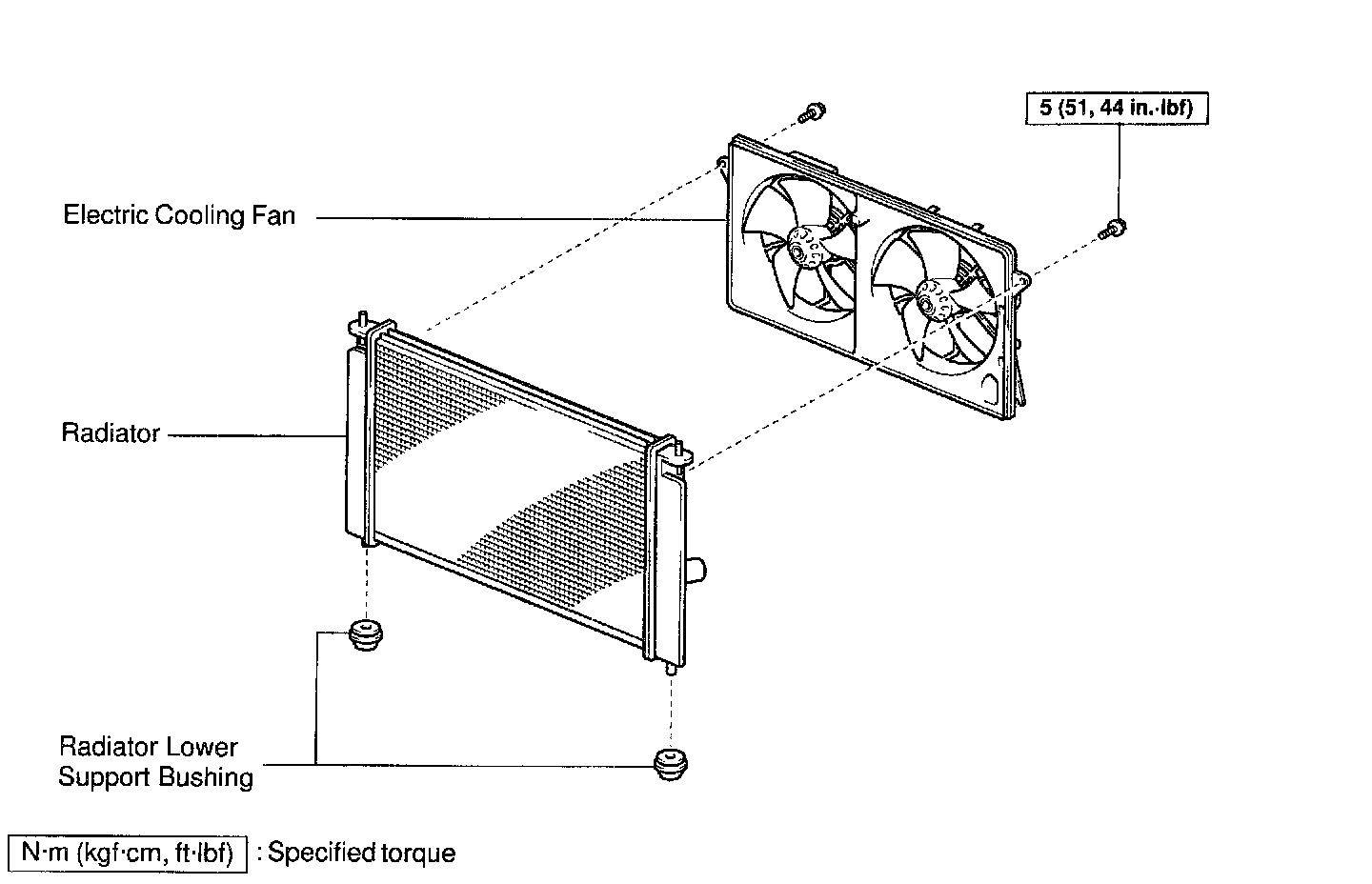 5 (51, 44 in.·lbf)

Electric Cooling Fan

Radiator

Radiator Lower Support Bushing

N·m (kgf·cm, ft·lbf) : Specified torque