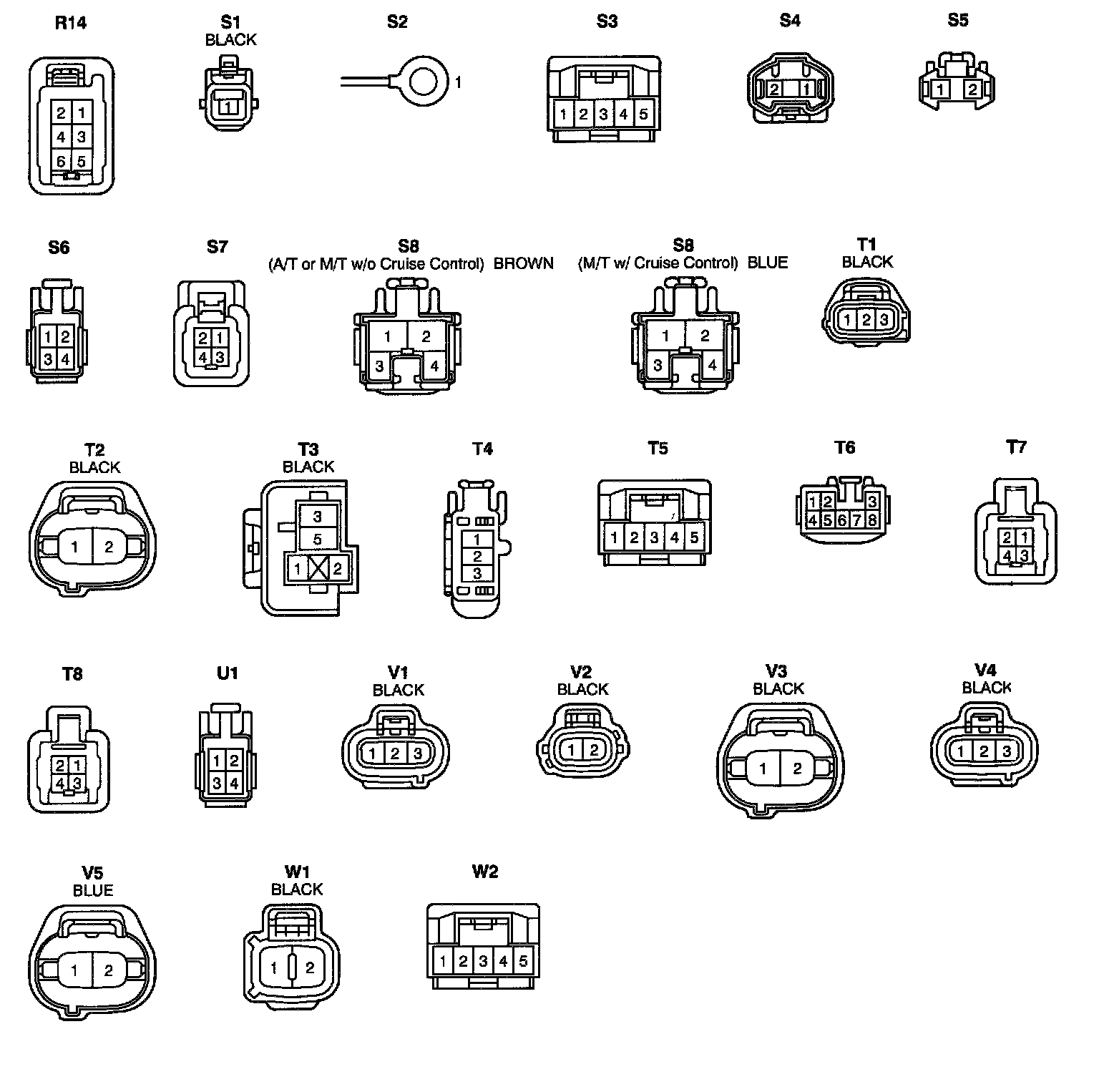 R14
2 1
4 3
6 5

S1
BLACK
1

S2
1

S3
1 2 3 4 5

S4
2 1

S5
1 2

S6
1 2
3 4

S7
2 1
4 3

S8
(A/T or M/T w/o Cruise Control) BROWN
1 2
3 4

S8
(M/T w/ Cruise Control) BLUE
1 2
3 4

T1
BLACK
1 2 3

T2
BLACK
1 2

T3
BLACK
3
5
1 2

T4
1
2
3

T5
1 2 3 4 5

T6
1 2 3
4 5 6 7 8

T7
2 1
4 3

T8
2 1
4 3

U1
1 2
3 4

V1
BLACK
1 2 3

V2
BLACK
1 2

V3
BLACK
1 2

V4
BLACK
1 2 3

V5
BLUE
1 2

W1
BLACK
1 2

W2
1 2 3 4 5