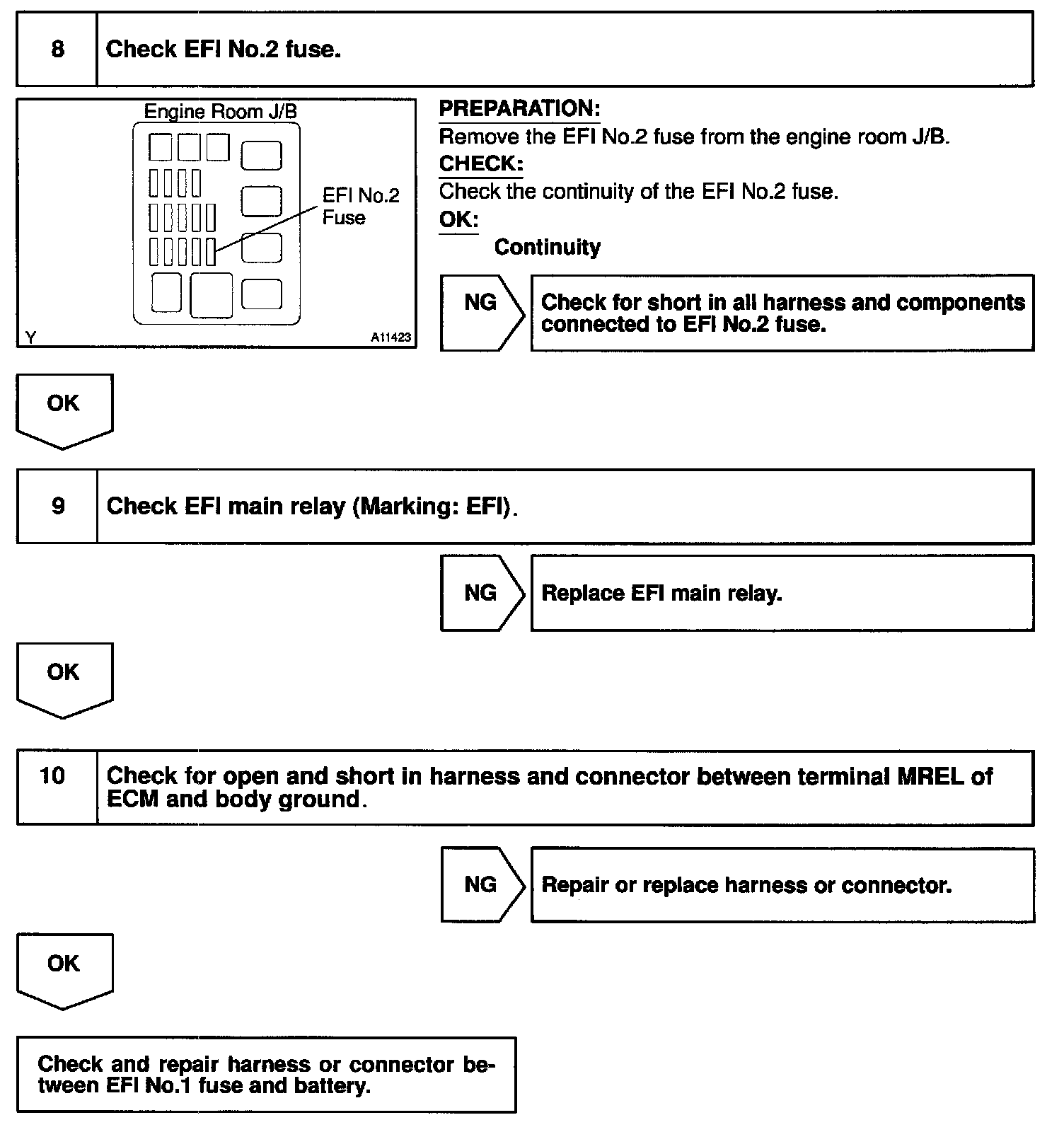 8 Check EFI No.2 fuse.

Engine Room J/B

EFI No.2 Fuse

Y A11423

PREPARATION:
Remove the EFI No.2 fuse from the engine room J/B.
CHECK:
Check the continuity of the EFI No.2 fuse.
OK:
Continuity

NG

Check for short in all harness and components connected to EFI No.2 fuse.

OK

9 Check EFI main relay (Marking: EFI).

NG

Replace EFI main relay.

OK

10 Check for open and short in harness and connector between terminal MREL of ECM and body ground.

NG

Repair or replace harness or connector.

OK

Check and repair harness or connector between EFI No.1 fuse and battery.