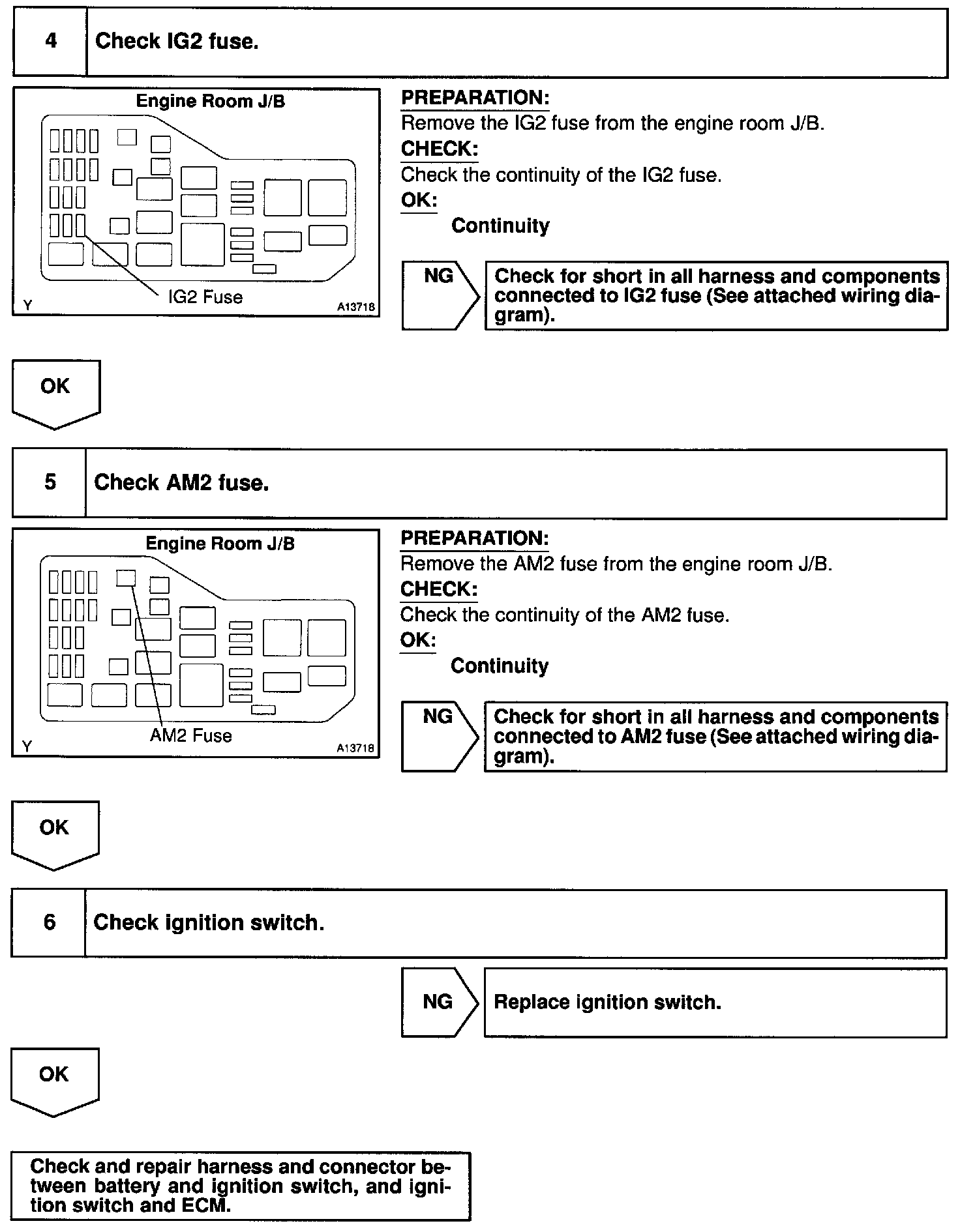 4 Check IG2 fuse.

Engine Room J/B

IG2 Fuse

Y

A13718

PREPARATION:
Remove the IG2 fuse from the engine room J/B.

CHECK:
Check the continuity of the IG2 fuse.

OK:
Continuity

NG

Check for short in all harness and components connected to IG2 fuse (See attached wiring diagram).

OK

5 Check AM2 fuse.

Engine Room J/B

AM2 Fuse

Y

A13718

PREPARATION:
Remove the AM2 fuse from the engine room J/B.

CHECK:
Check the continuity of the AM2 fuse.

OK:
Continuity

NG

Check for short in all harness and components connected to AM2 fuse (See attached wiring diagram).

OK

6 Check ignition switch.

NG

Replace ignition switch.

OK

Check and repair harness and connector between battery and ignition switch, and ignition switch and ECM.