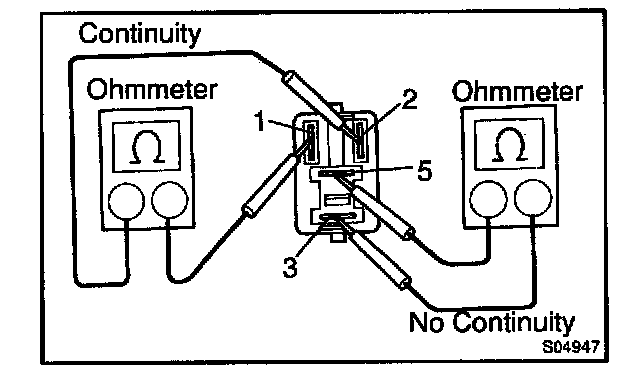 Continuity
Ohmmeter
$\Omega$
1
2
5
3
Ohmmeter
$\Omega$
No Continuity
S04947