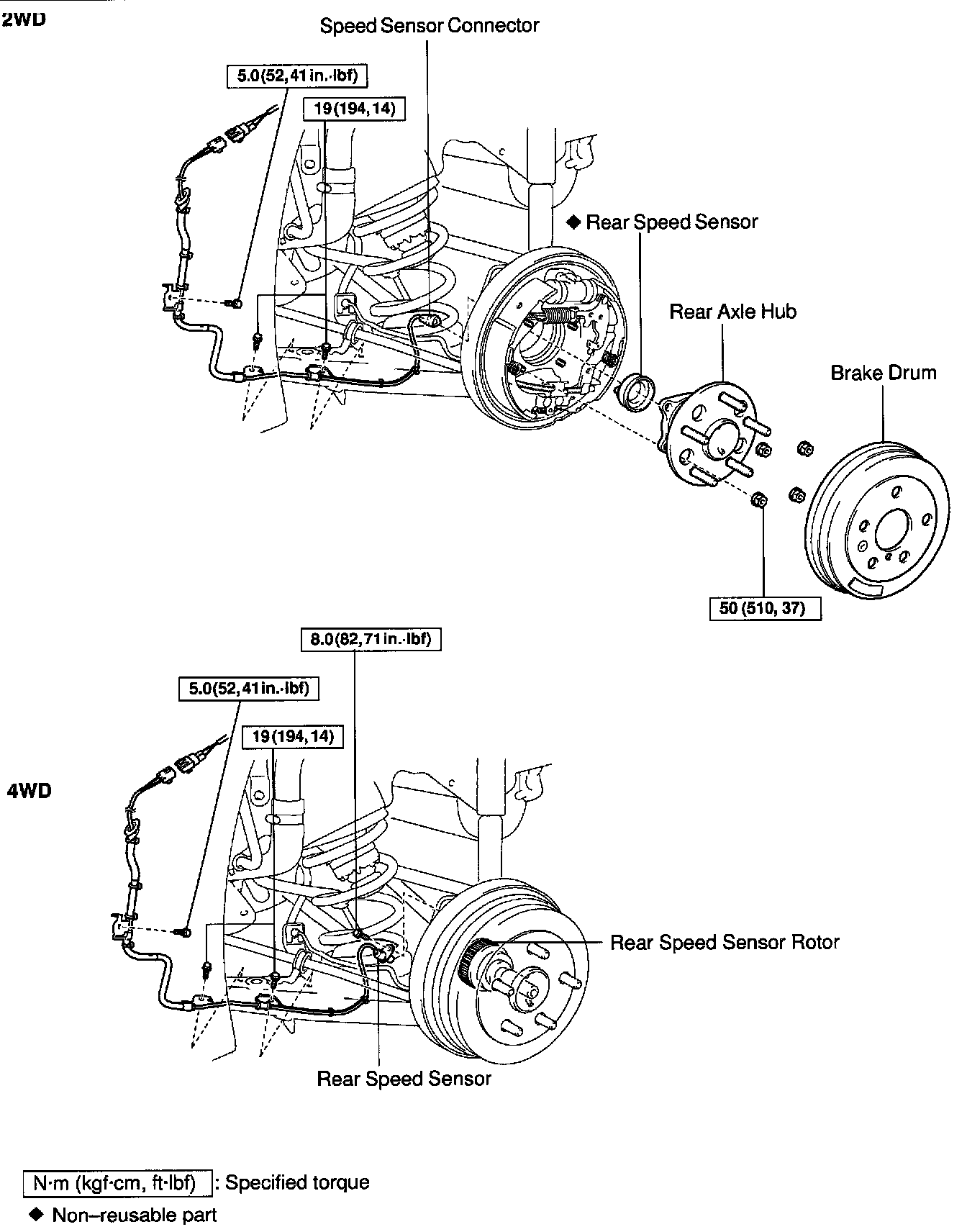 2WD

Speed Sensor Connector

5.0(52, 41 in.·lbf)

19(194, 14)

◆ Rear Speed Sensor

Rear Axle Hub

Brake Drum

50 (510, 37)

8.0(82, 71 in.·lbf)

5.0(52, 41 in.·lbf)

19(194, 14)

4WD

Rear Speed Sensor Rotor

Rear Speed Sensor

N·m (kgf·cm, ft·lbf) : Specified torque

◆ Non–reusable part