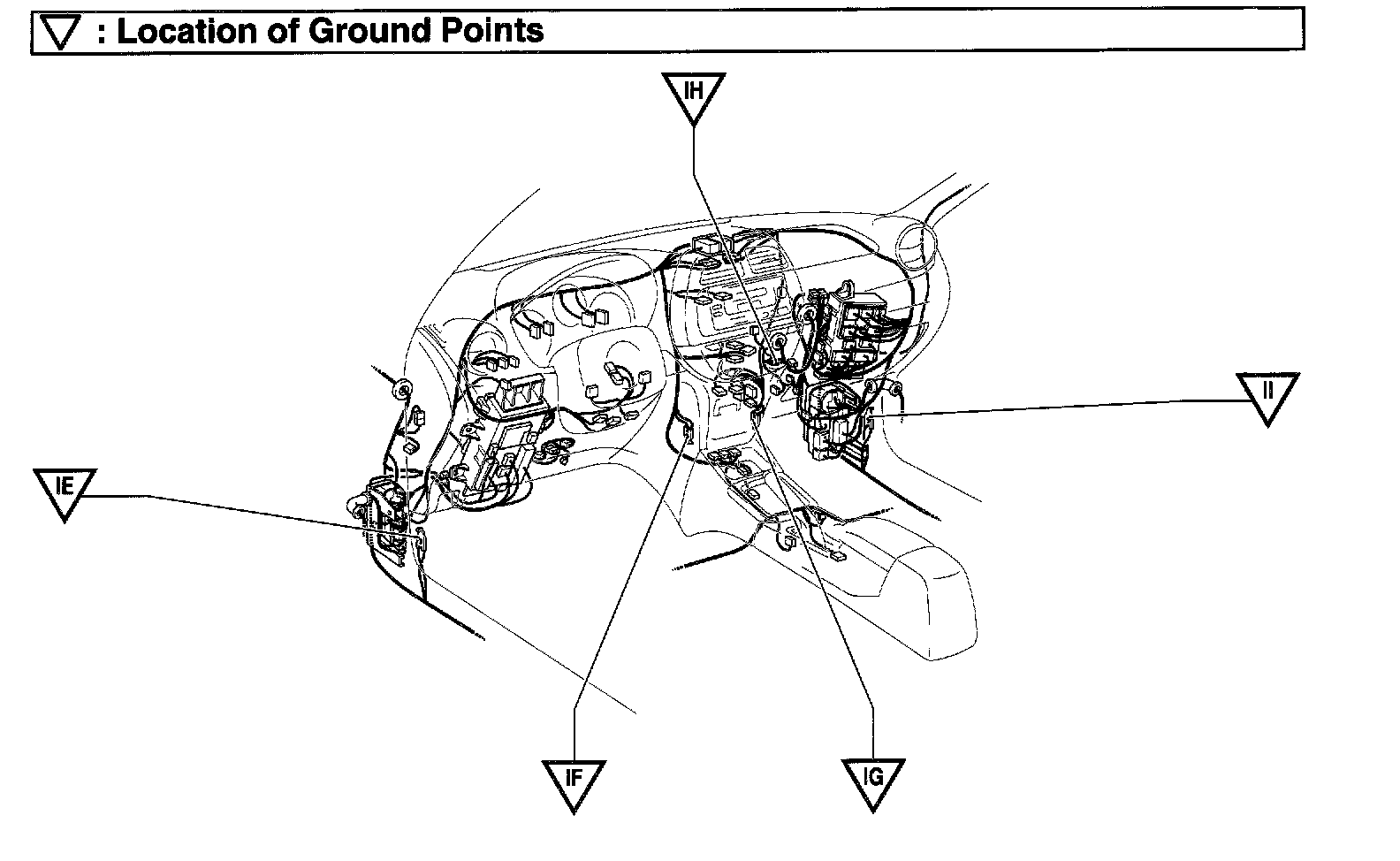 ▽ : Location of Ground Points

IH

II

IE

IF

IG