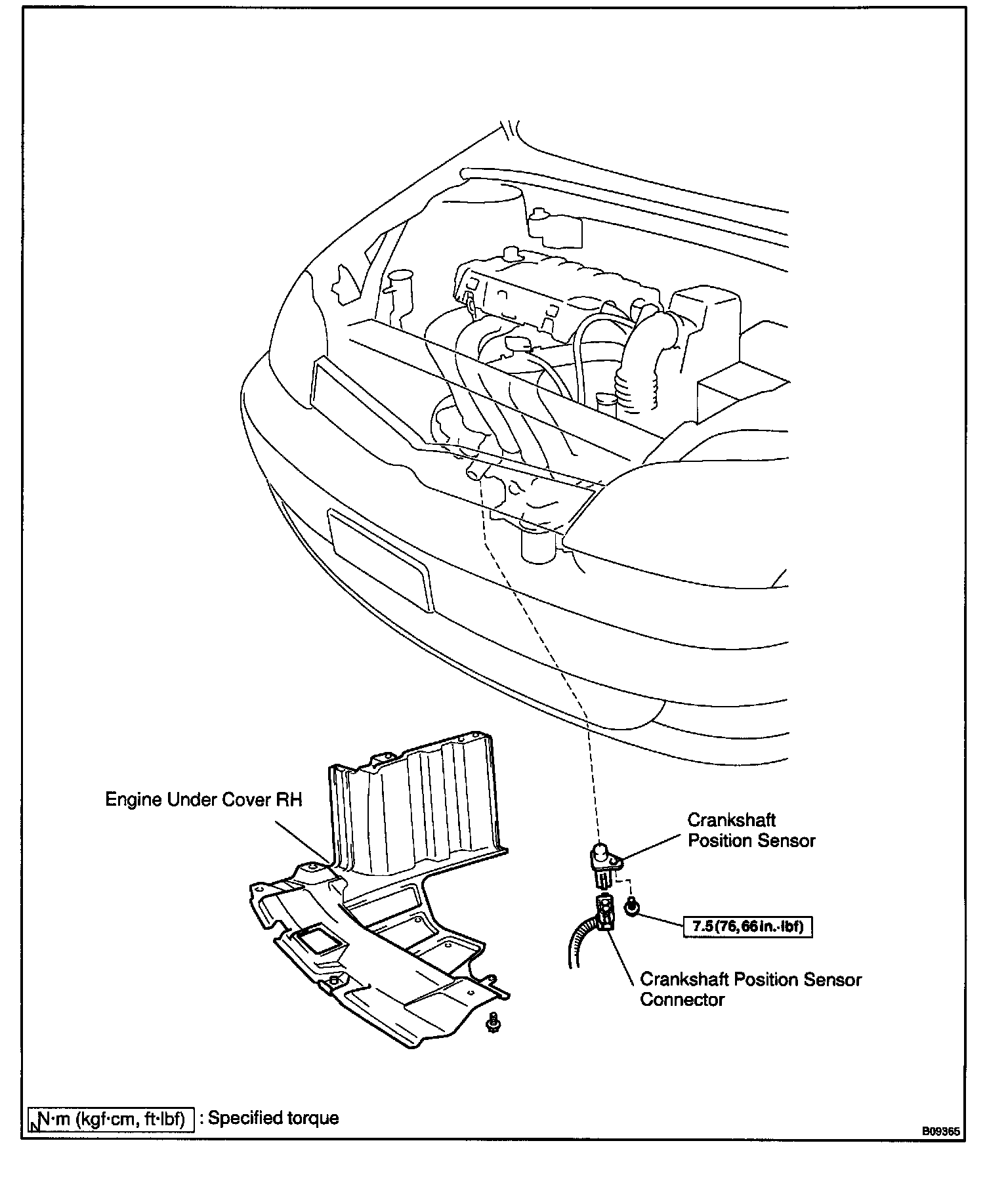 Engine Under Cover RH

Crankshaft Position Sensor

7.5 (76, 66 in.·lbf)

Crankshaft Position Sensor Connector

N·m (kgf·cm, ft·lbf) : Specified torque

B09365