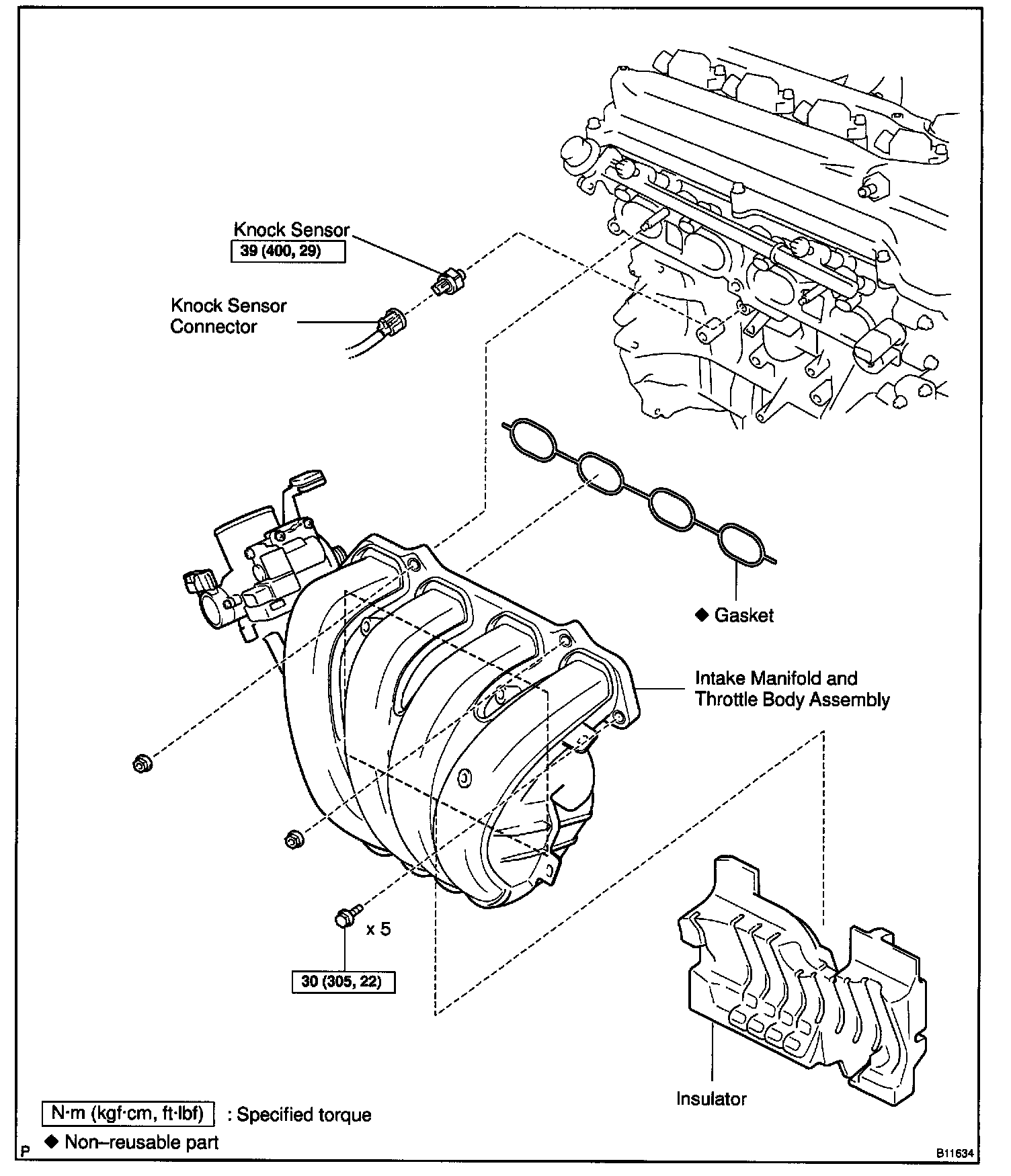 Knock Sensor
39 (400, 29)

Knock Sensor Connector

◆ Gasket

Intake Manifold and Throttle Body Assembly

x 5

30 (305, 22)

Insulator

N·m (kgf·cm, ft·lbf) : Specified torque
◆ Non–reusable part

P

B11634