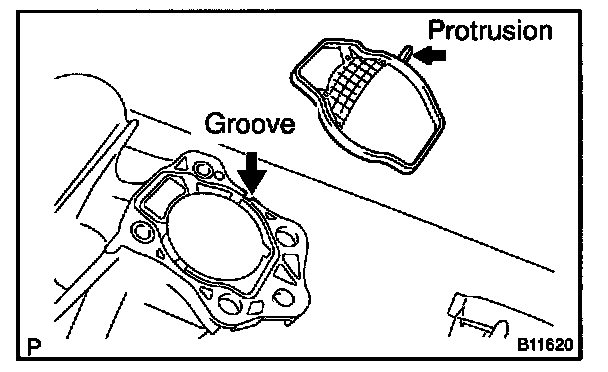 Protrusion
Groove
P
B11620