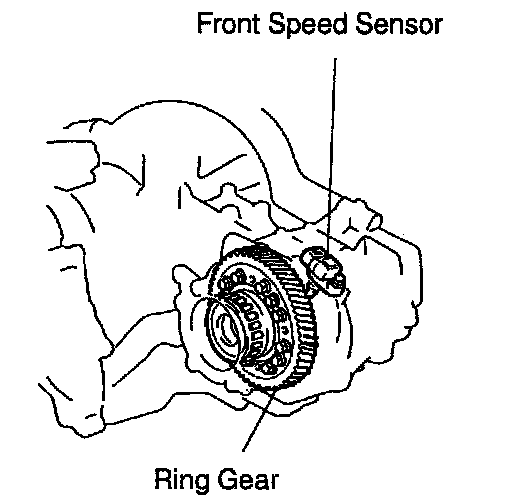 Front Speed Sensor

Ring Gear