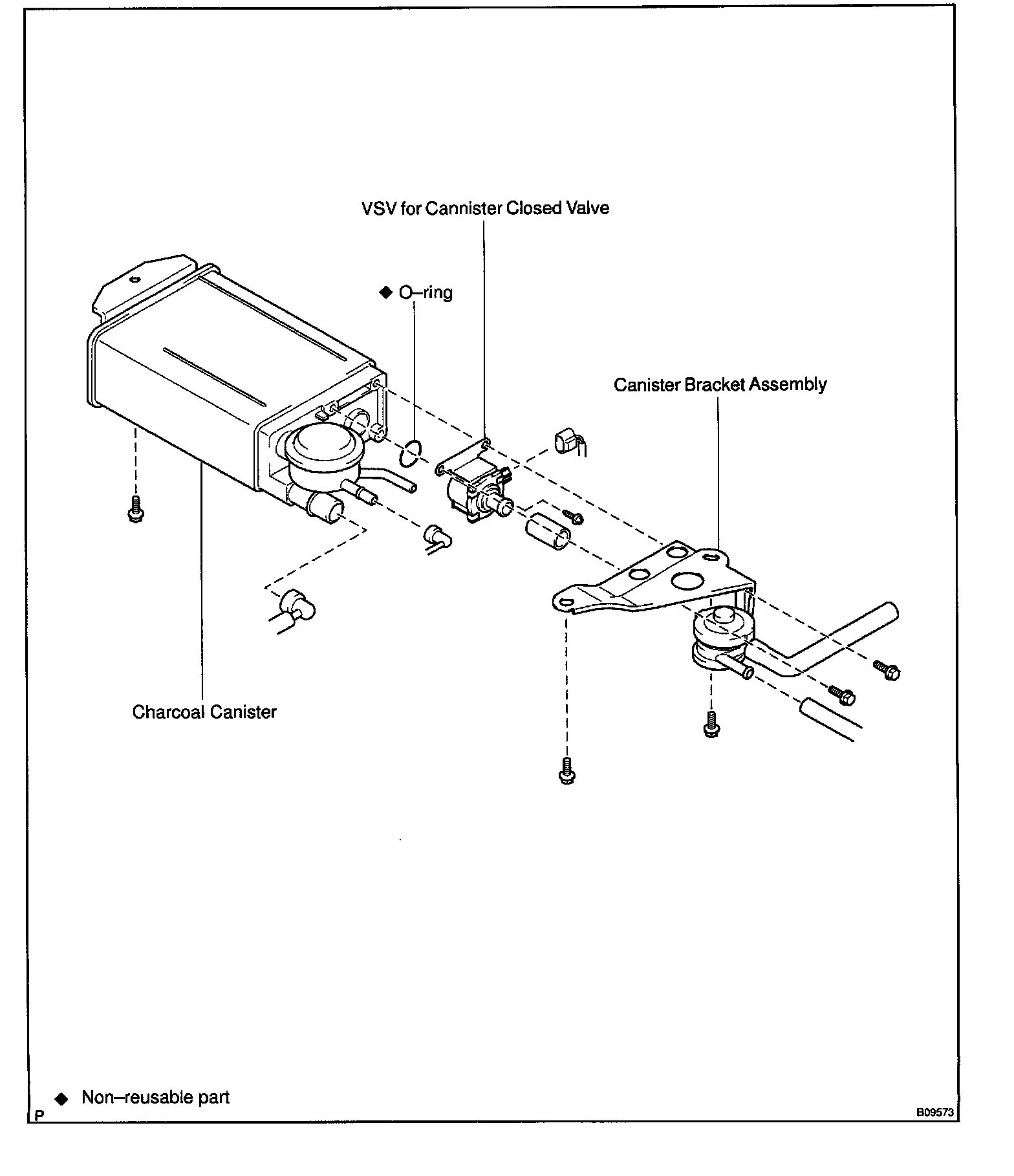 VSV for Cannister Closed Valve

◆ O–ring

Canister Bracket Assembly

Charcoal Canister

◆ Non–reusable part

P

B09573