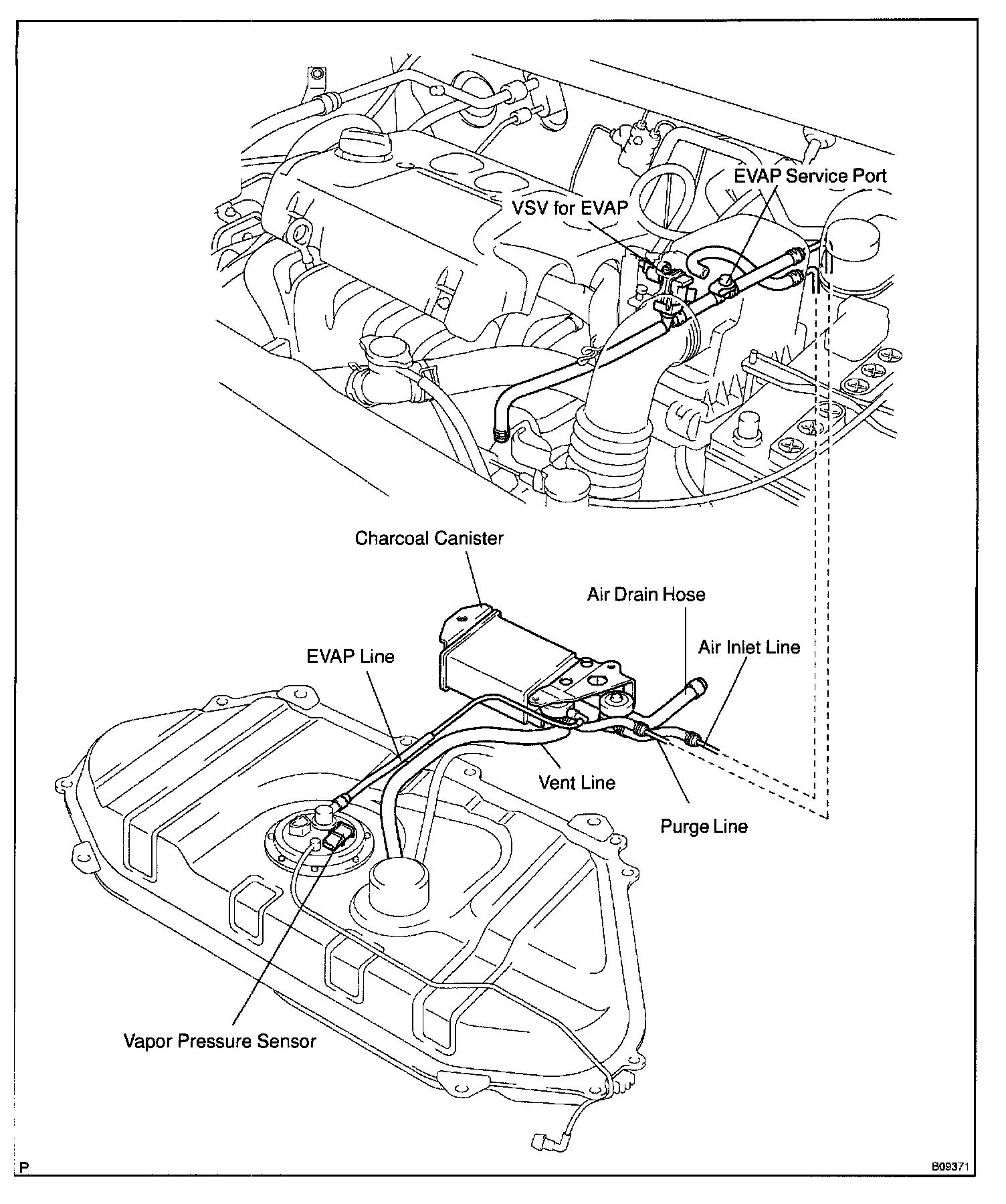 EVAP Service Port

VSV for EVAP

Charcoal Canister

Air Drain Hose

Air Inlet Line

EVAP Line

Vent Line

Purge Line

Vapor Pressure Sensor

P

B09371