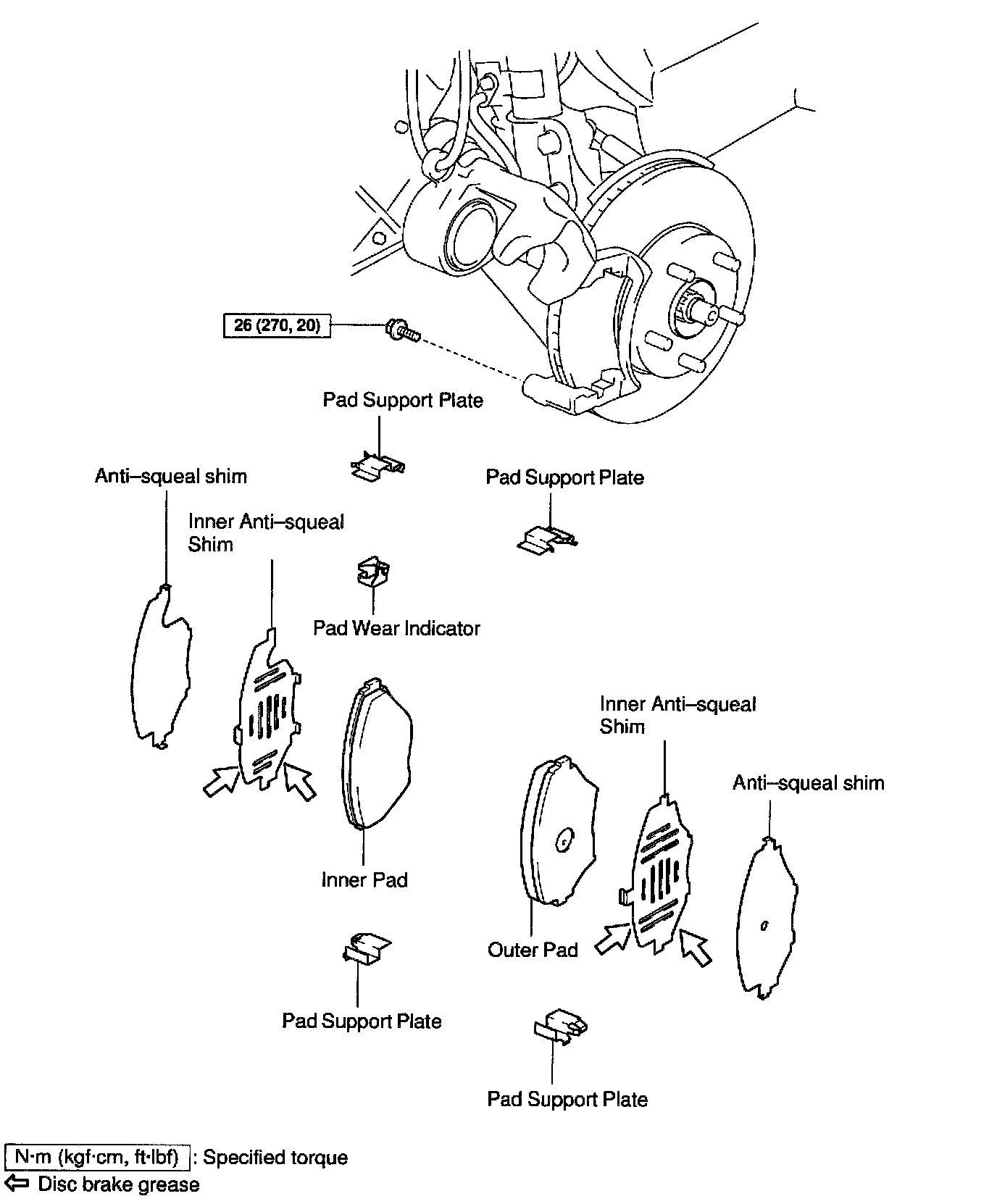 26 (270, 20)

Pad Support Plate

Anti–squeal shim

Pad Support Plate

Inner Anti–squeal Shim

Pad Wear Indicator

Inner Anti–squeal Shim

Anti–squeal shim

Inner Pad

Outer Pad

Pad Support Plate

Pad Support Plate

N·m (kgf·cm, ft·lbf) : Specified torque
⇦ Disc brake grease