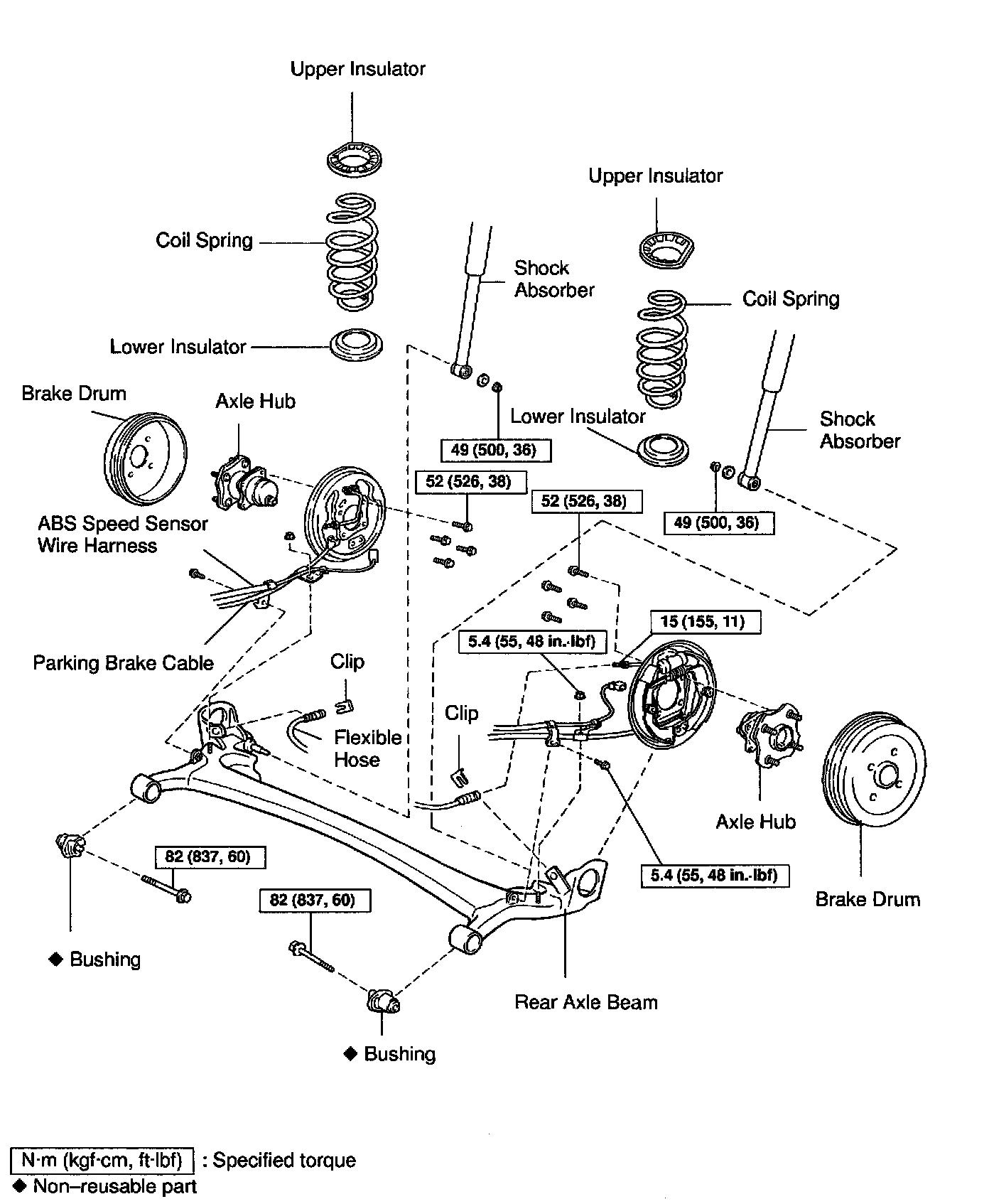 Upper Insulator

Upper Insulator

Coil Spring

Shock Absorber

Coil Spring

Lower Insulator

Brake Drum

Axle Hub

Lower Insulator

Shock Absorber

49 (500, 36)

52 (526, 38)

52 (526, 38)

49 (500, 36)

ABS Speed Sensor Wire Harness

15 (155, 11)

5.4 (55, 48 in.·lbf)

Parking Brake Cable

Clip

Clip

Flexible Hose

Axle Hub

82 (837, 60)

5.4 (55, 48 in.·lbf)

Brake Drum

82 (837, 60)

◆ Bushing

Rear Axle Beam

◆ Bushing

N·m (kgf·cm, ft·lbf) : Specified torque
◆ Non–reusable part