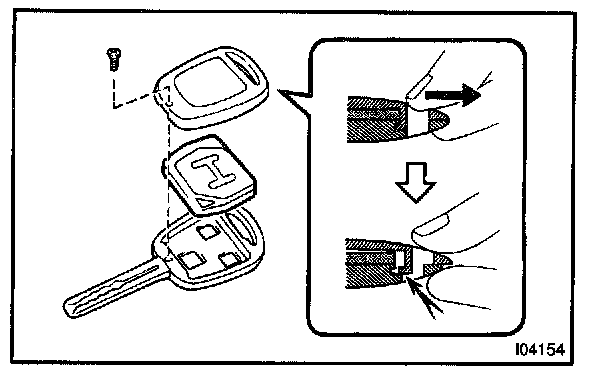 I04154