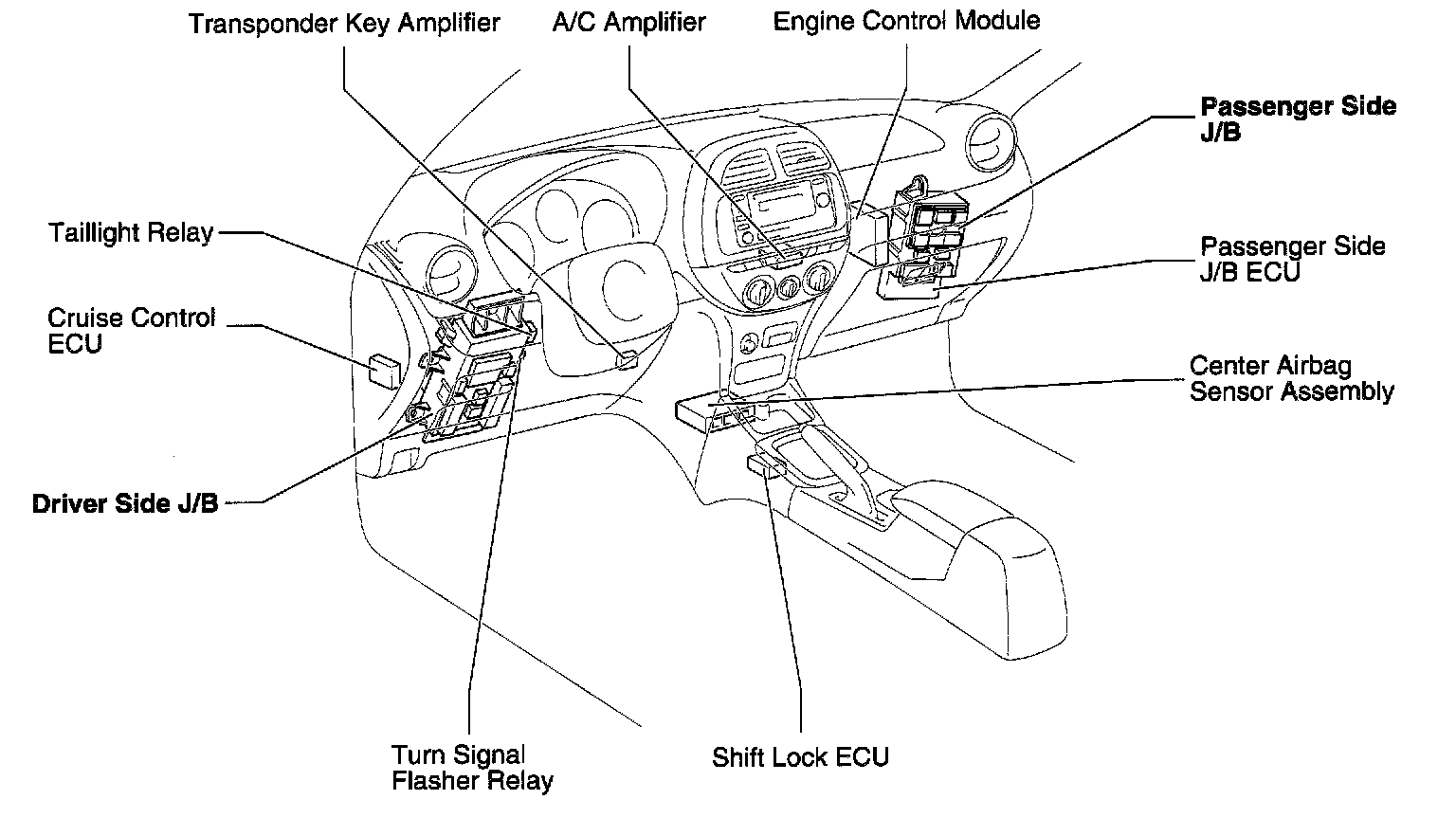 Transponder Key Amplifier

A/C Amplifier

Engine Control Module

Passenger Side J/B

Taillight Relay

Passenger Side J/B ECU

Cruise Control ECU

Center Airbag Sensor Assembly

Driver Side J/B

Turn Signal Flasher Relay

Shift Lock ECU