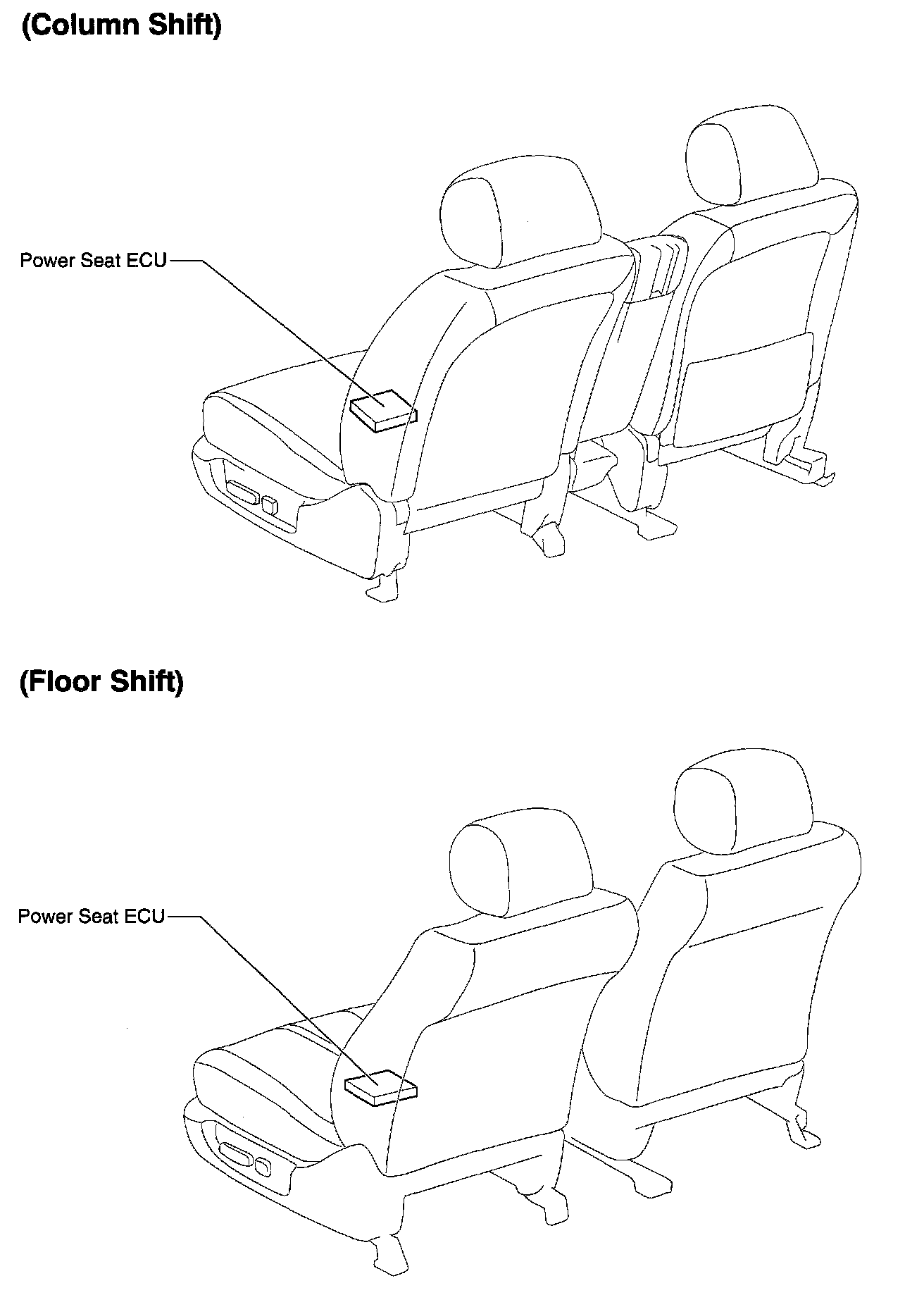 (Column Shift)

Power Seat ECU

(Floor Shift)

Power Seat ECU