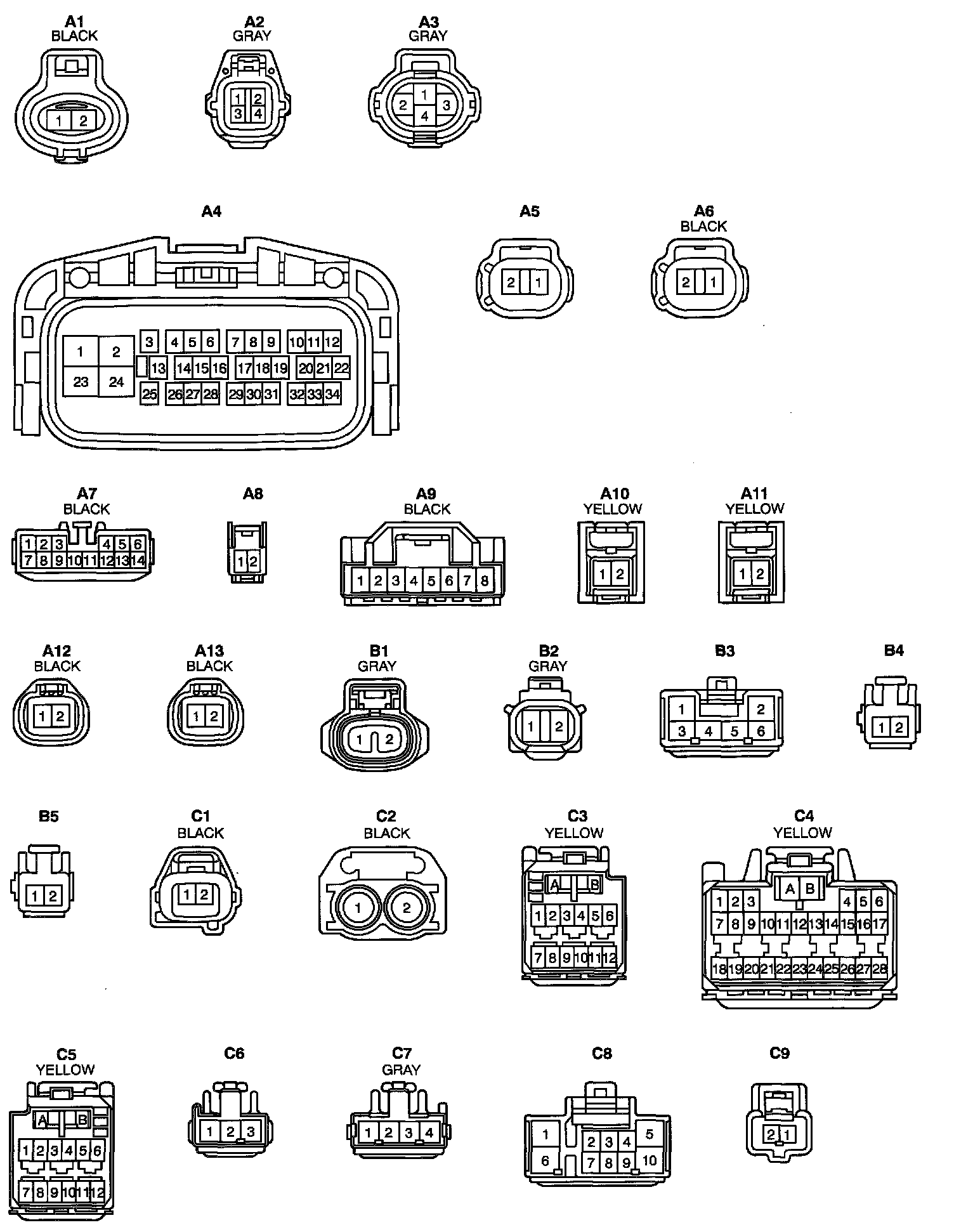 A1
BLACK
1 2

A2
GRAY
1 2
3 4

A3
GRAY
1
2 3
4

A4
1 2 3 4 5 6 7 8 9 10 11 12
13 14 15 16 17 18 19 20 21 22
23 24 25 26 27 28 29 30 31 32 33 34

A5
2 1

A6
BLACK
2 1

A7
BLACK
1 2 3 4 5 6
7 8 9 10 11 12 13 14

A8
1 2

A9
BLACK
1 2 3 4 5 6 7 8

A10
YELLOW
1 2

A11
YELLOW
1 2

A12
BLACK
1 2

A13
BLACK
1 2

B1
GRAY
1 2

B2
GRAY
1 2

B3
1 2
3 4 5 6

B4
1 2

B5
1 2

C1
BLACK
1 2

C2
BLACK
1 2

C3
YELLOW
A B
1 2 3 4 5 6
7 8 9 10 11 12

C4
YELLOW
A B
1 2 3 4 5 6
7 8 9 10 11 12 13 14 15 16 17
18 19 20 21 22 23 24 25 26 27 28

C5
YELLOW
A B
1 2 3 4 5 6
7 8 9 10 11 12

C6
1 2 3

C7
GRAY
1 2 3 4

C8
1 5
2 3 4
6 7 8 9 10

C9
2 1