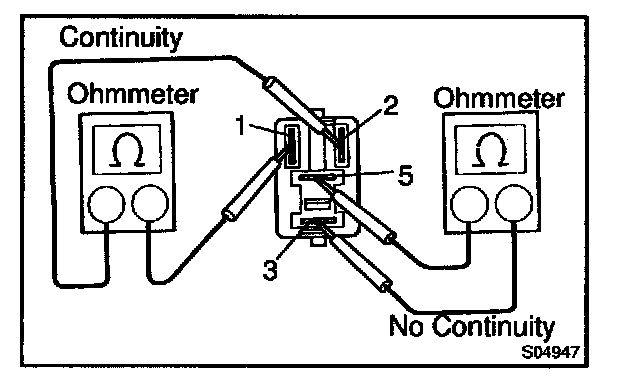 Continuity

Ohmmeter

$\Omega$

1

2

Ohmmeter

$\Omega$

5

3

No Continuity

S04947